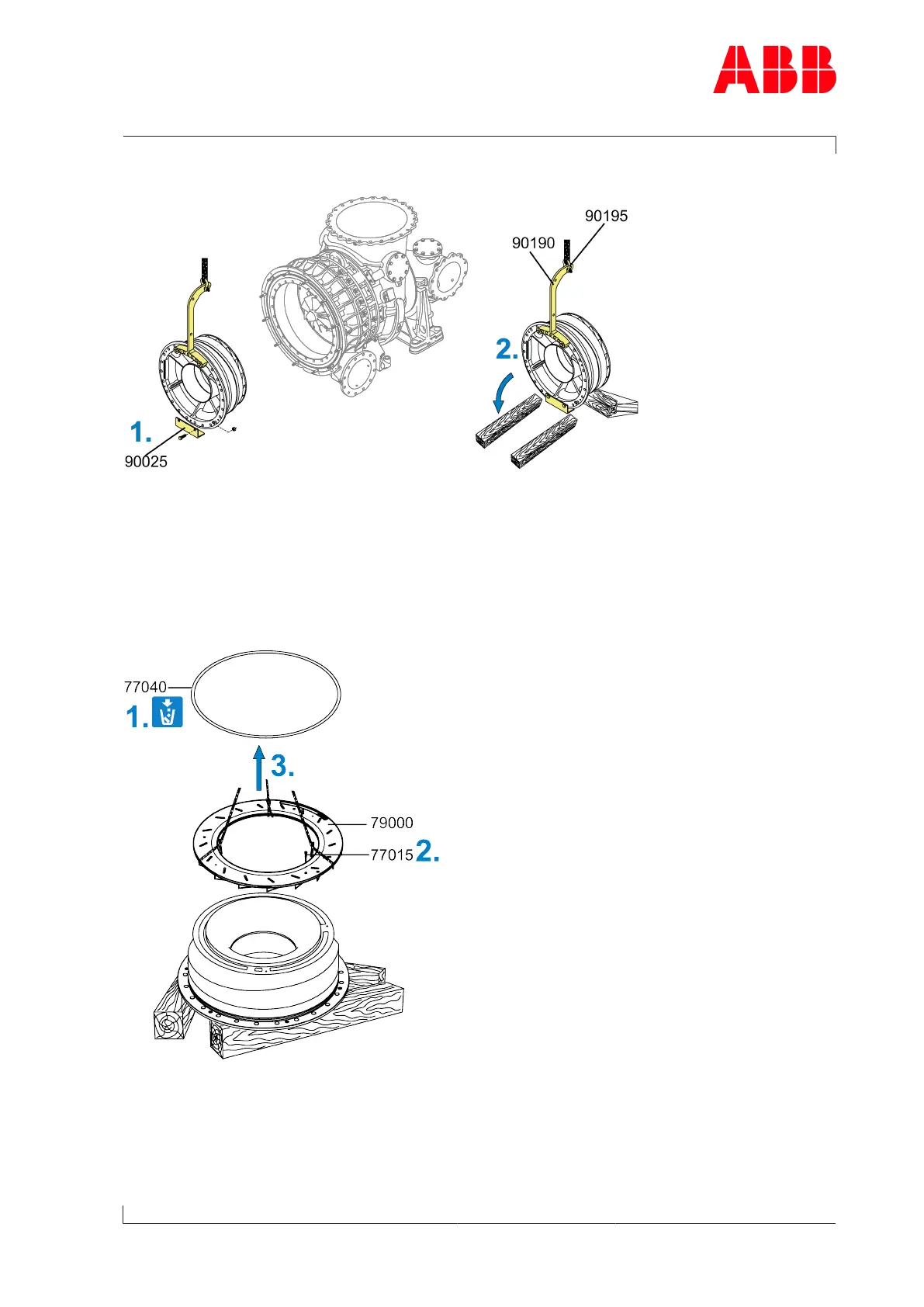 ABB

90195
90190
2.
1.
90025

77040
1.
3.
79000
77015 2.