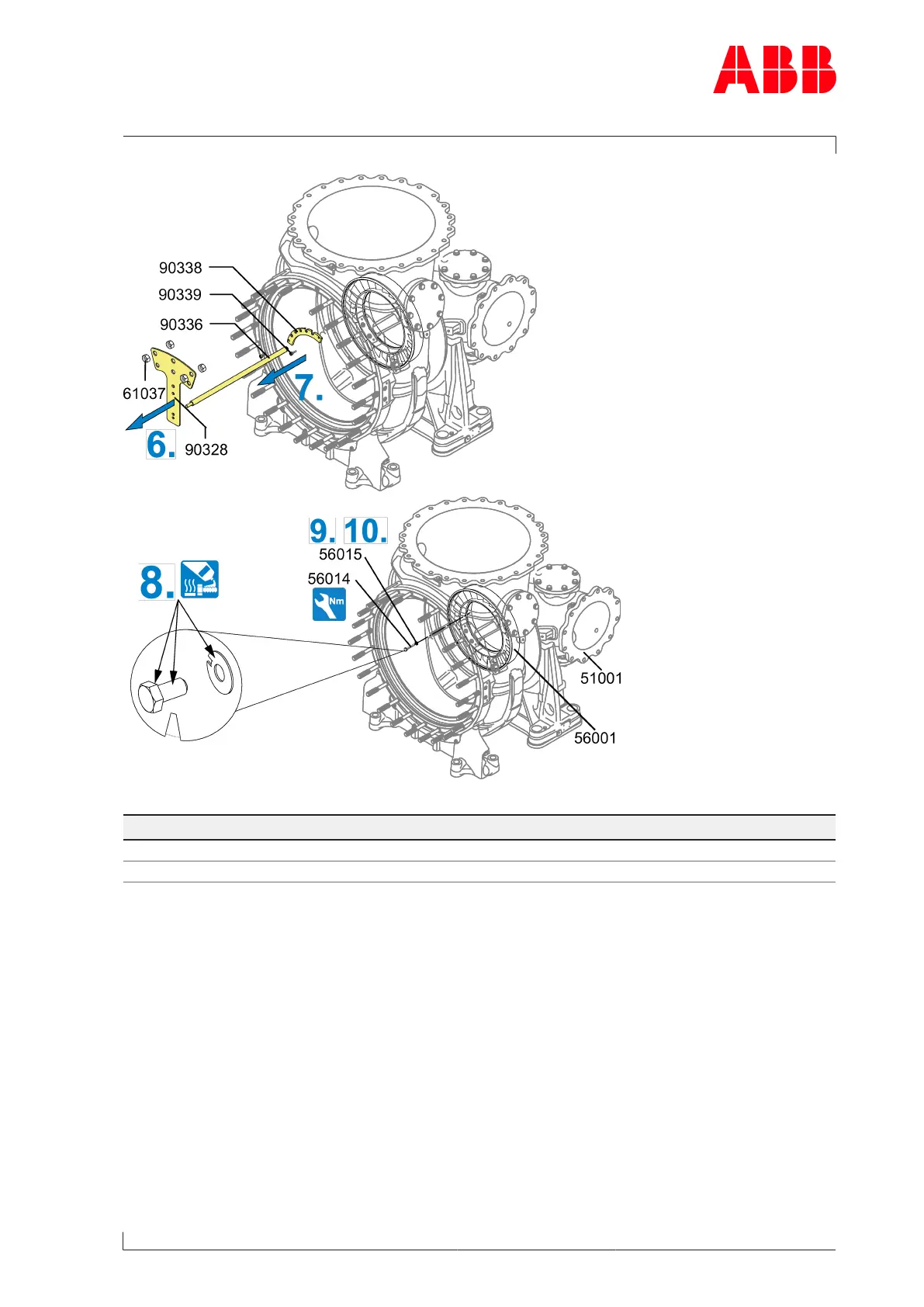 ABB

90338
90339
90336
61037
7.
6.
90328

9. 10.
56015
56014
Nm
8.
51001
56001