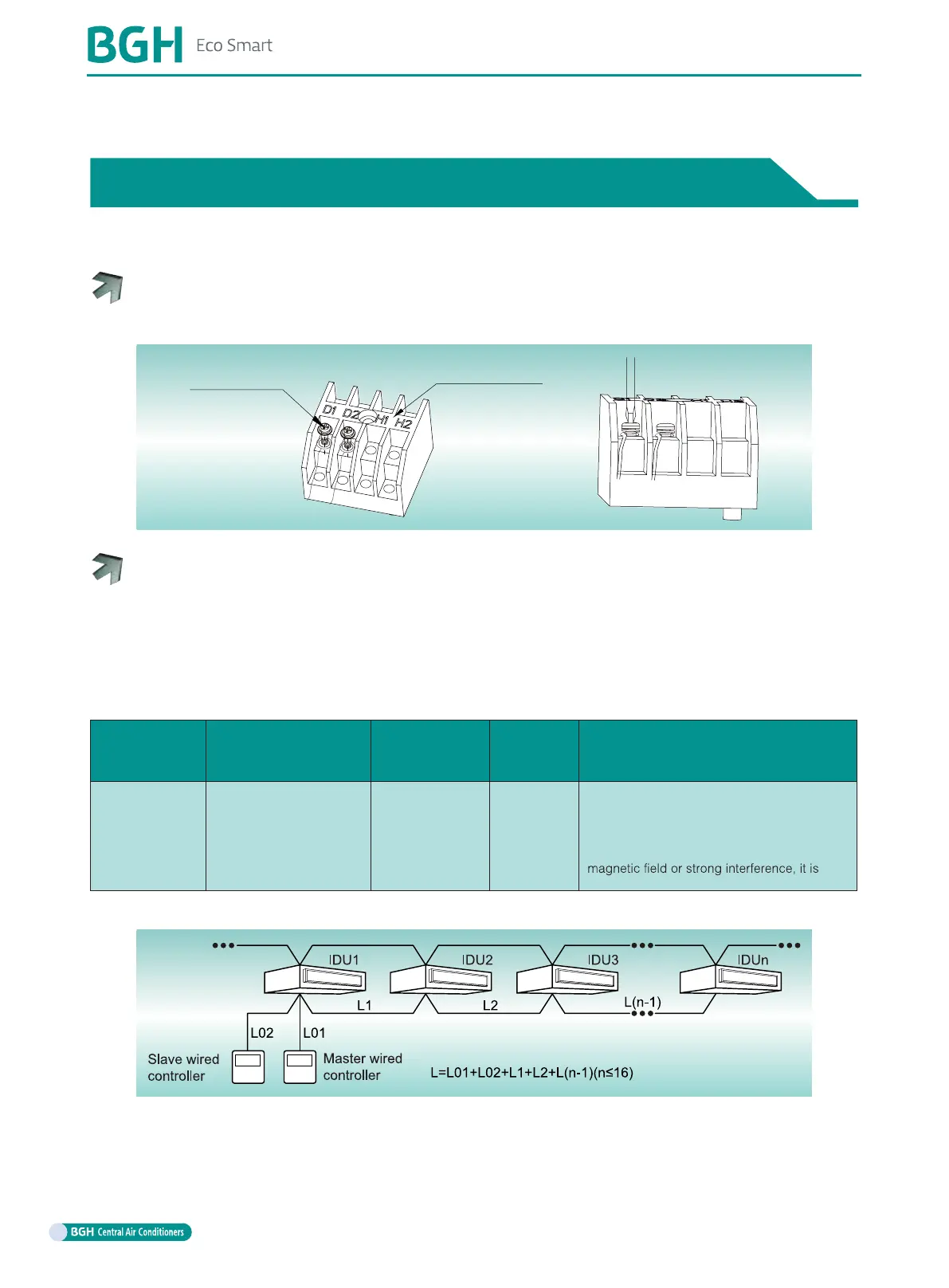 BGH Eco Smart

D1 D2 H1 H2

magnetic field or strong interference, it is

IDU1
IDU2
IDU3
IDUn
L1
L2
L(n-1)
L02
L01
Slave wired controller
Master wired controller
L=L01+L02+L1+L2+L(n-1)(n≤16)

BGH Central Air Conditioners