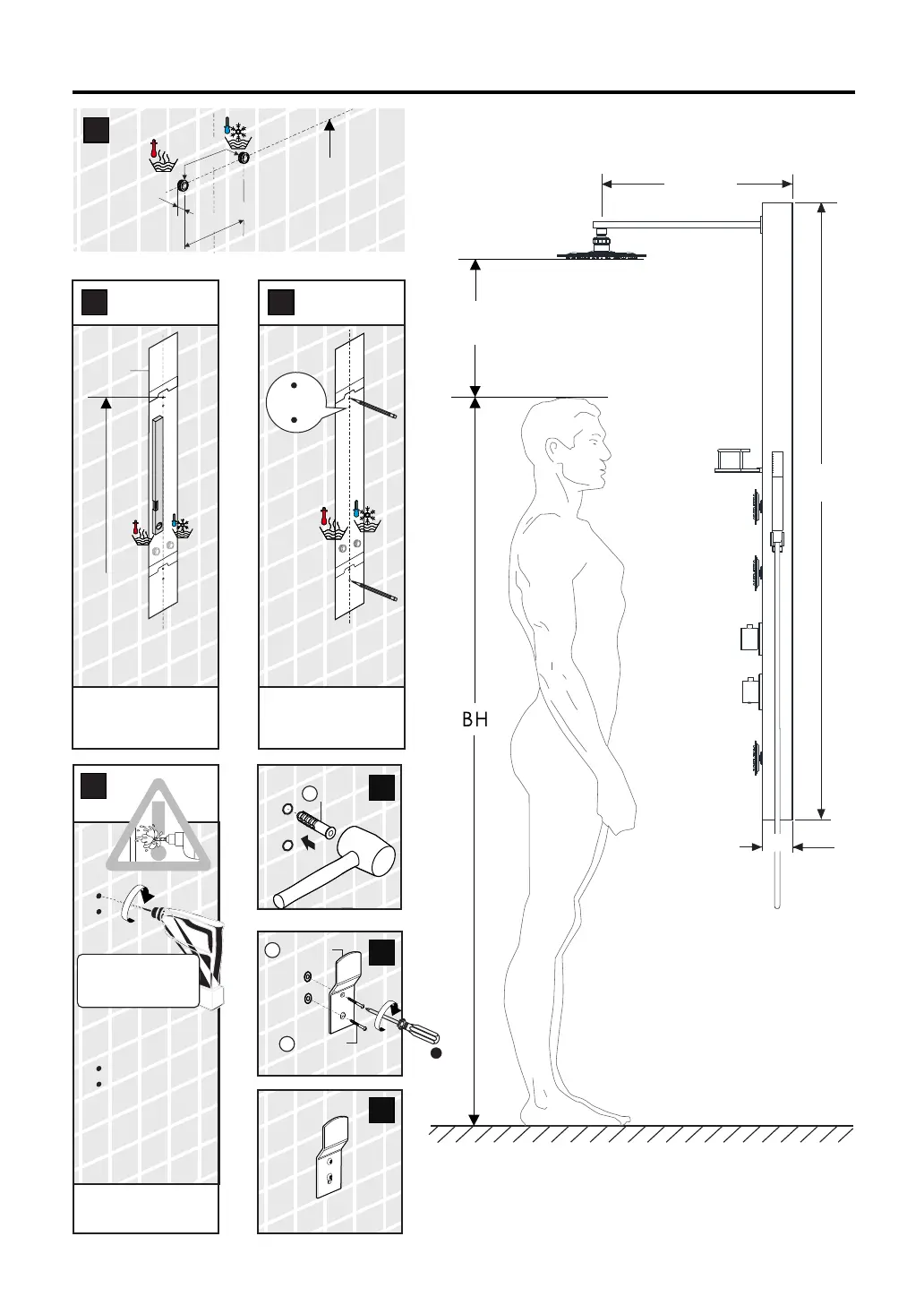 BH