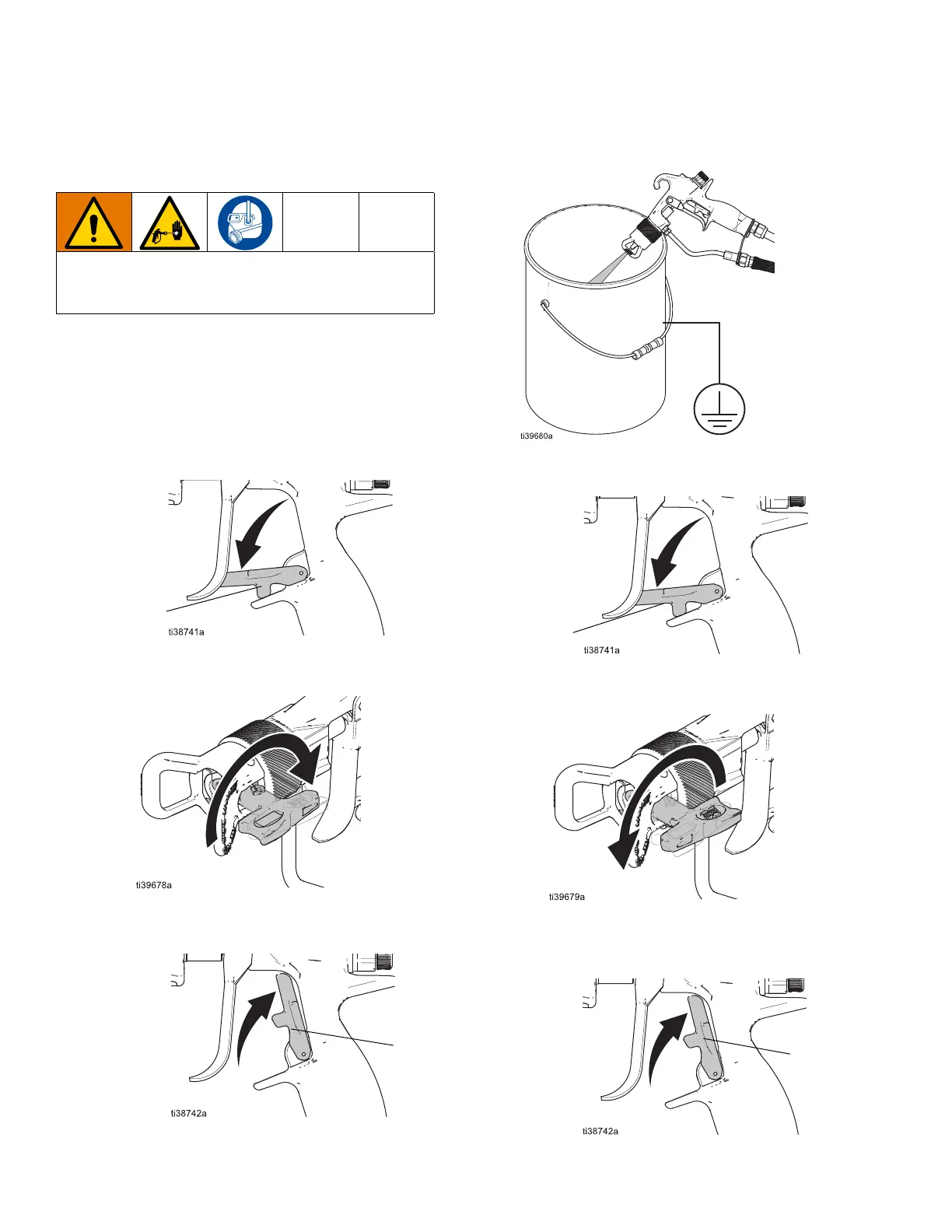 ti39680a

ti38741a

ti38741a

ti39678a

ti39679a

ti38742a

ti38742a