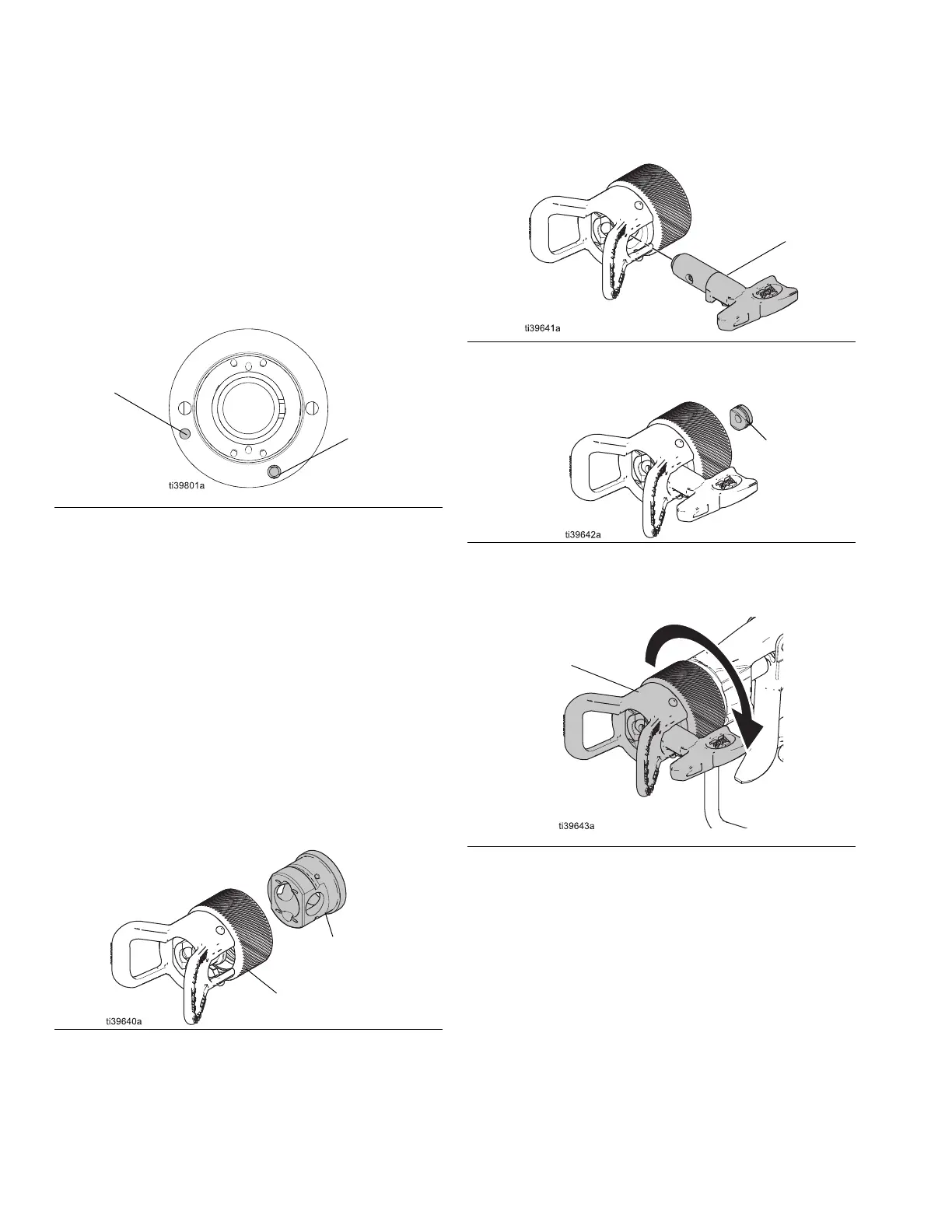 ti39801a

ti39640a

ti39641a

ti39642a

ti39643a