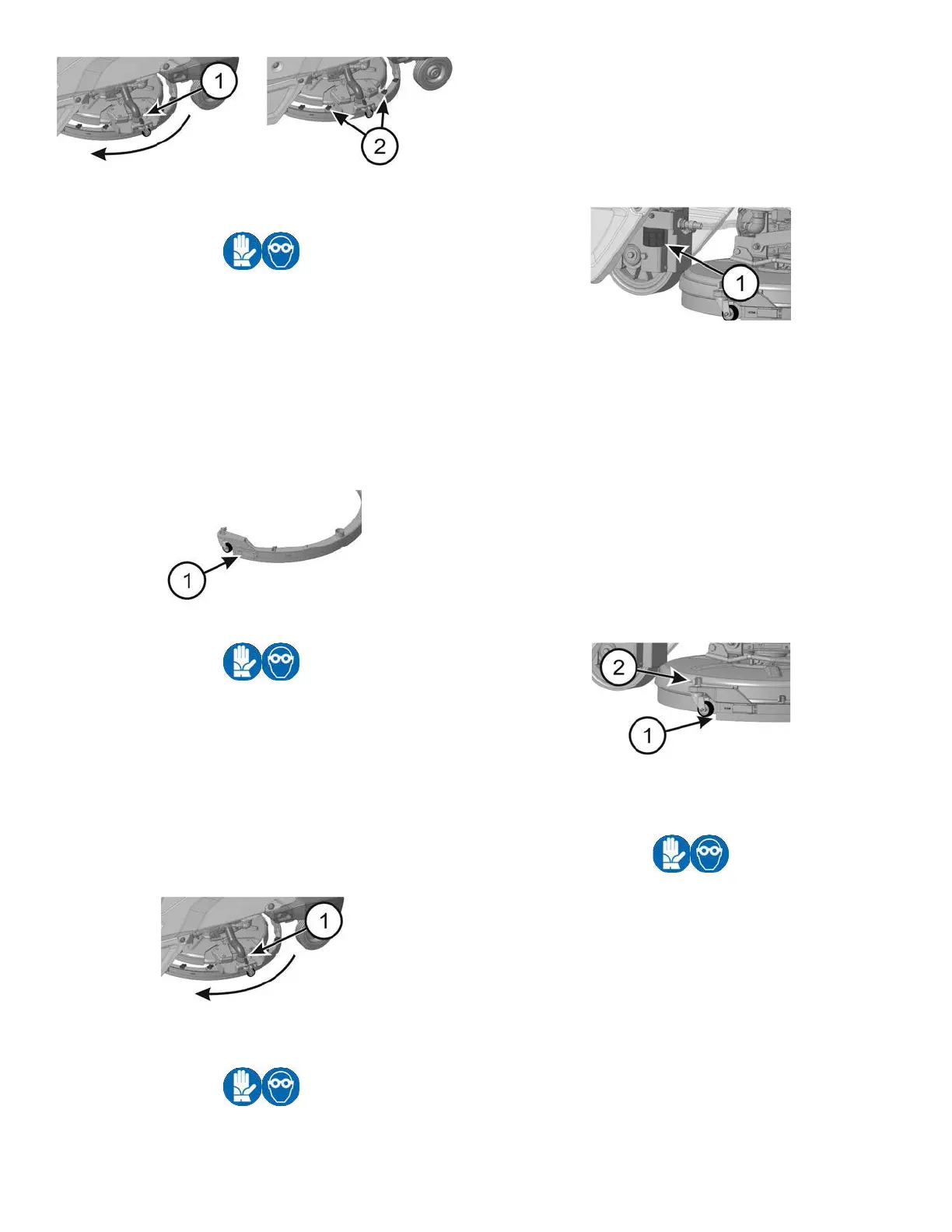 1

2

1

1

2

1

1