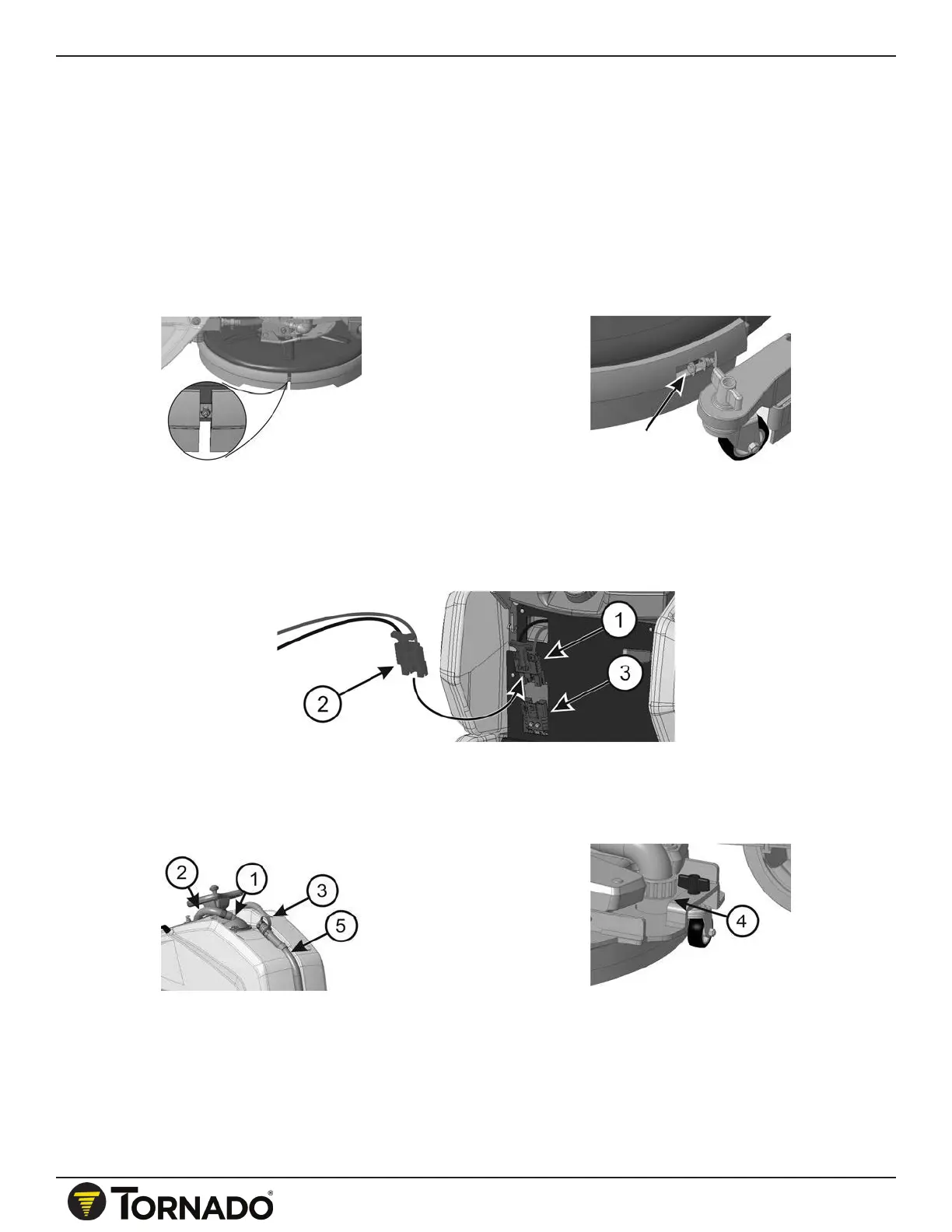 1

3

2

2

1

3

5

4

TORNADO®