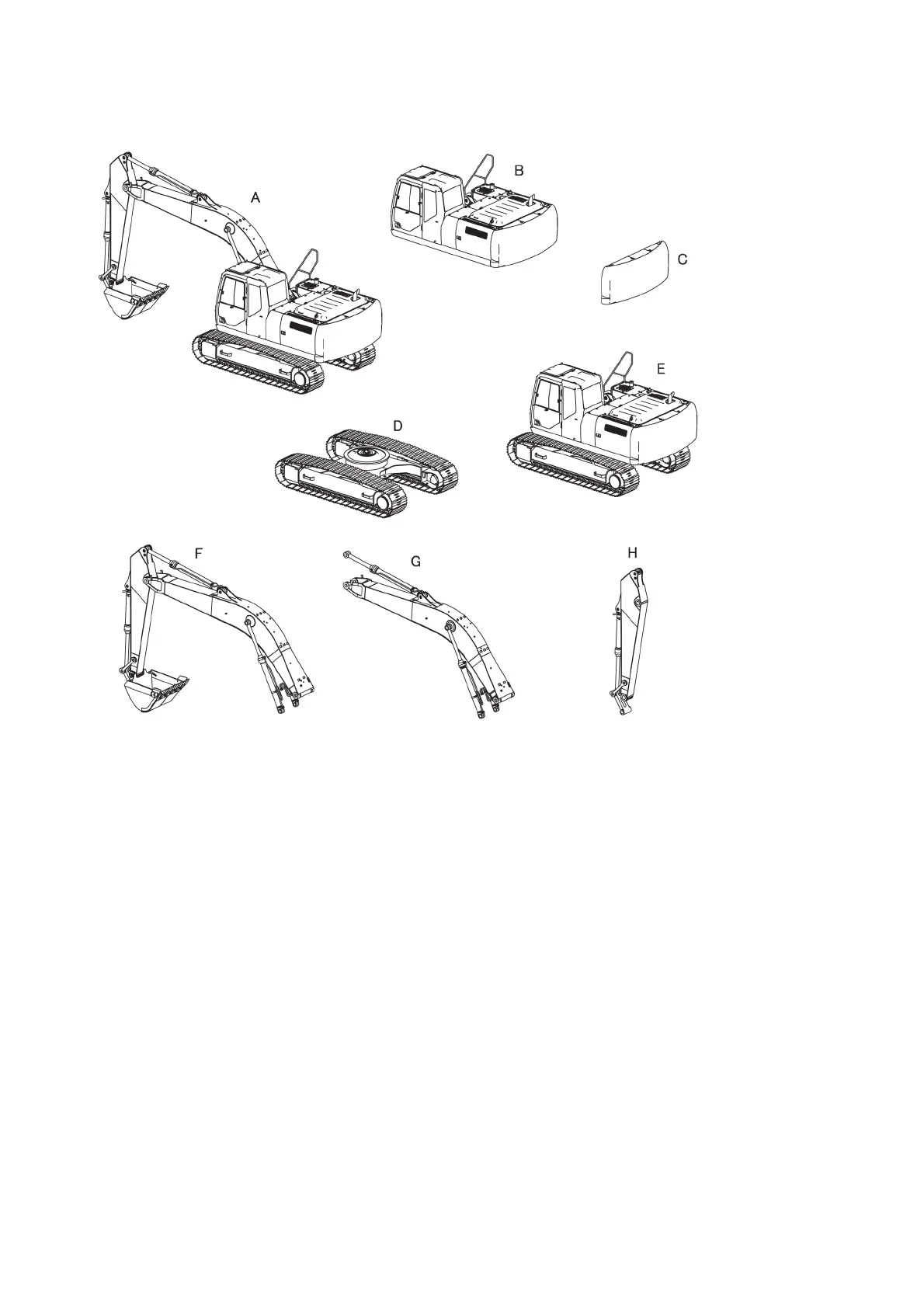 A

B

C

D

E

F

G

H