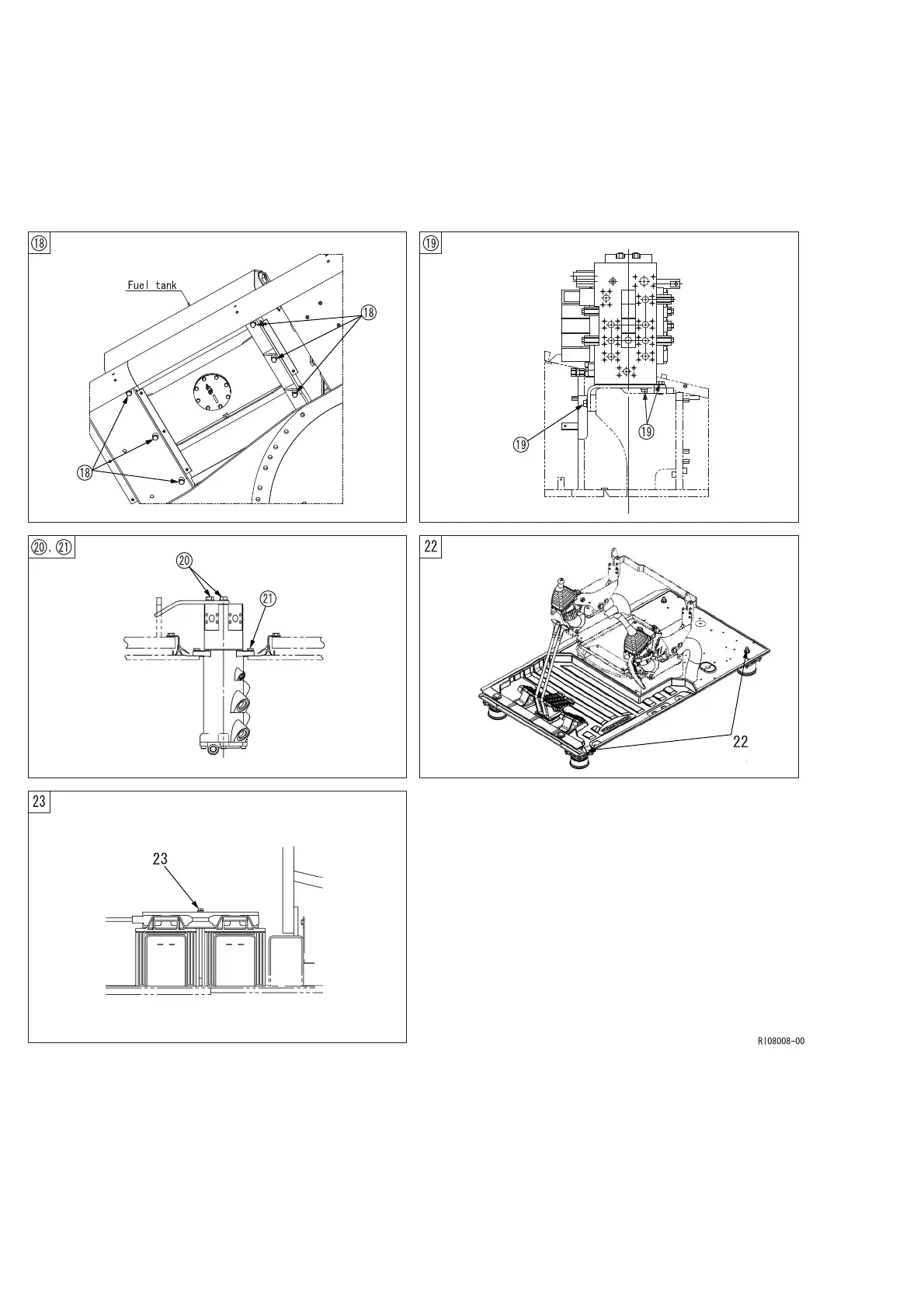 ⑱

Fuel tank

⑱

⑱

⑲

⑲

⑲

⑳, ㉑

⑳

㉑

22

22

23

23

RI08008-00