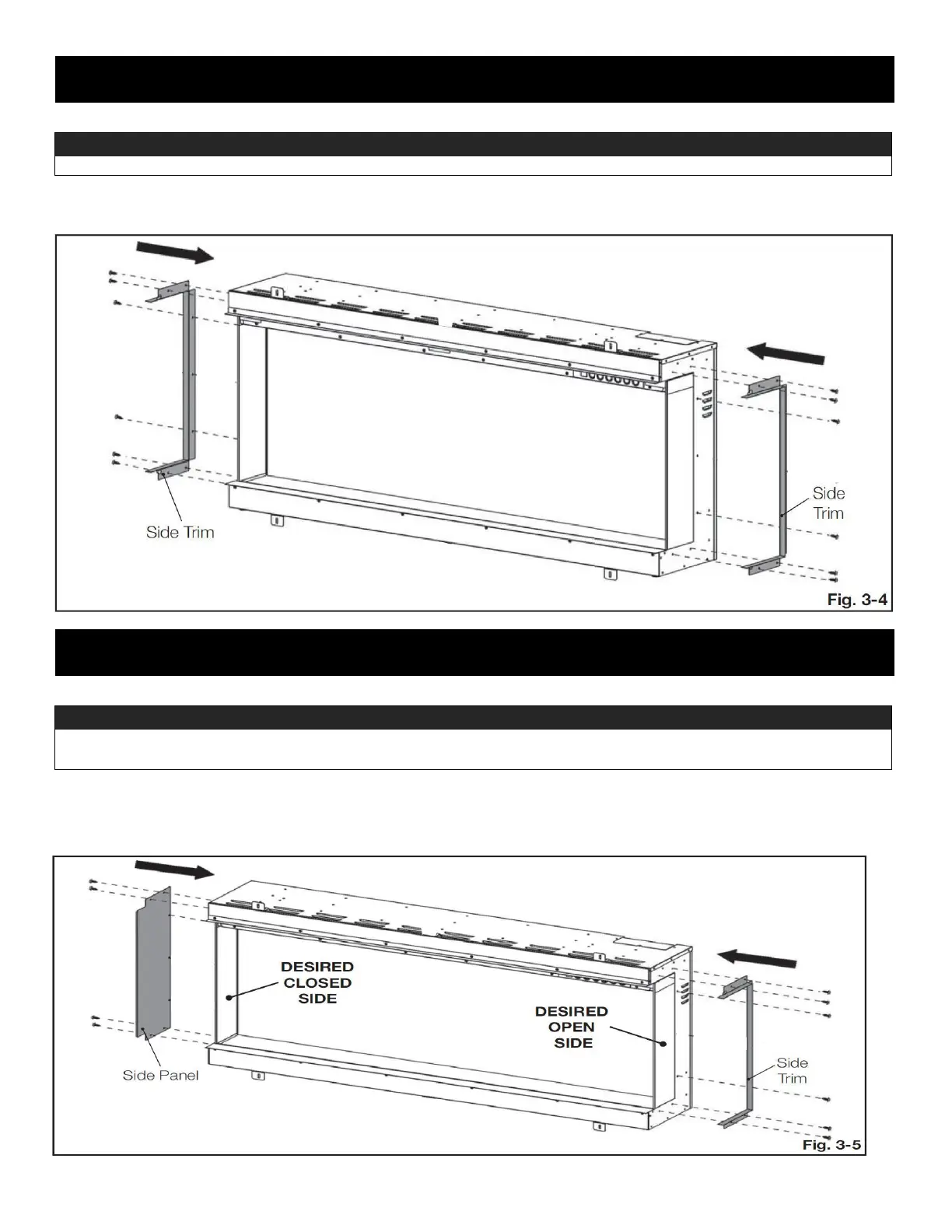 Side Trim

Side Trim

Fig. 3-4

DESIRED CLOSED SIDE

DESIRED OPEN SIDE

Side Panel

Side Trim

Fig. 3-5