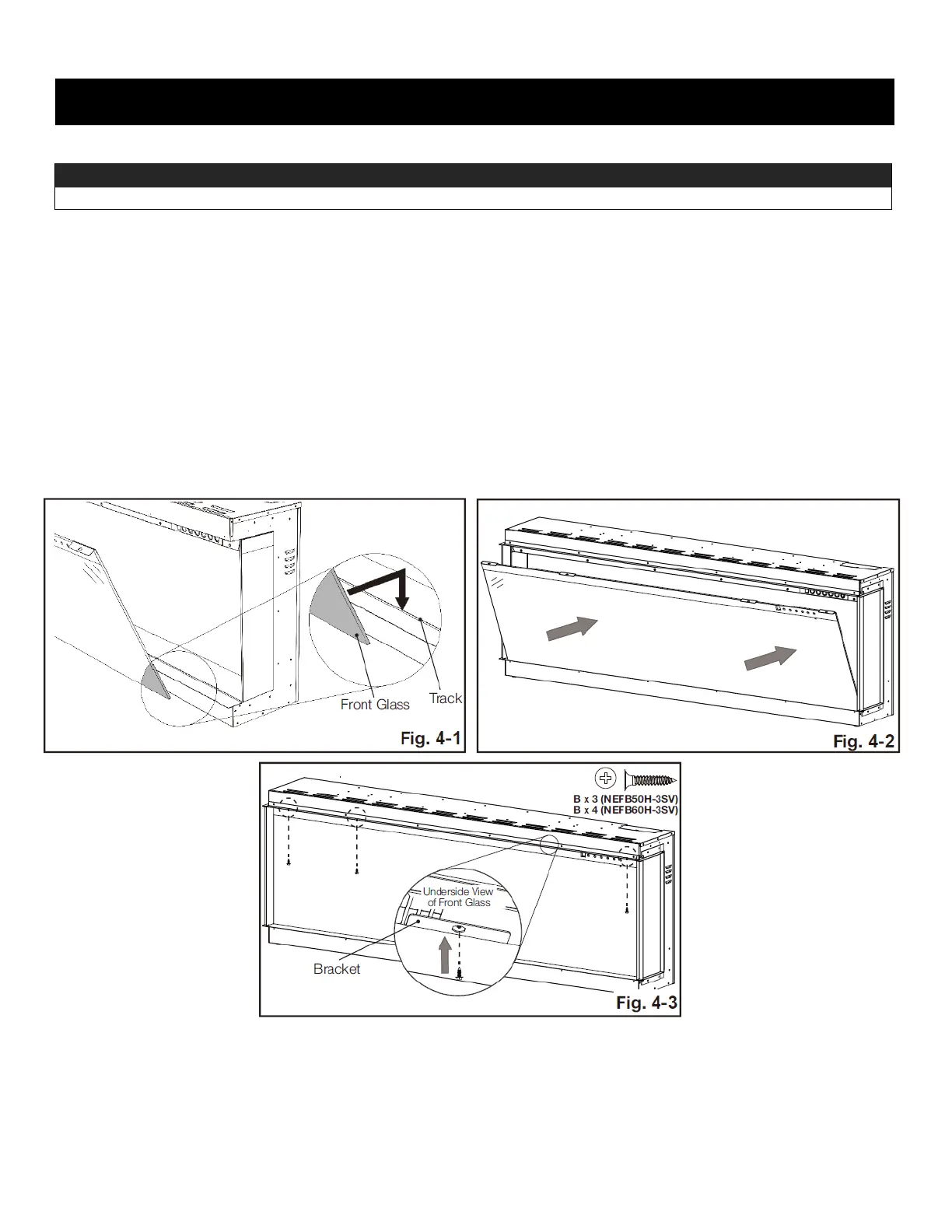 Front Glass

Track

Fig. 4-1

Fig. 4-2

B x 3 (NEFB50H-3SV)
B x 4 (NEFB60H-3SV)

Underside View of Front Glass

Bracket

Fig. 4-3