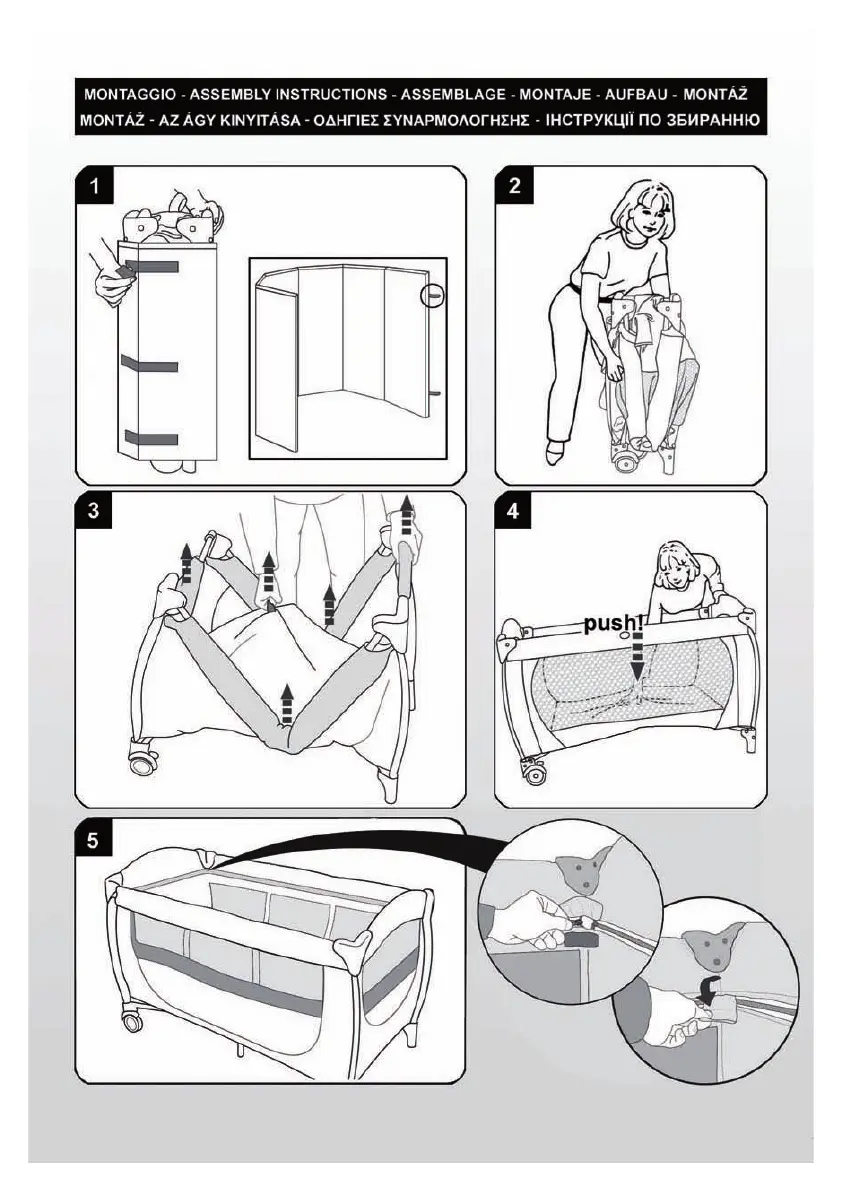 MONTAGGIO - ASSEMBLY INSTRUCTIONS - ASSEMBLAGE - MONTAJE - AUFBAU - MONTÁŽ
MONTÁŽ - AZ ÁGY KINYITÁSA - ΟΔΗΓΙΕΣ ΣΥΝΑΡΜΟΛΟΓΗΣΗΣ - ІНСТРУКЦІЇ ПО ЗБИРАННЮ

1

2

3

4

push!

5