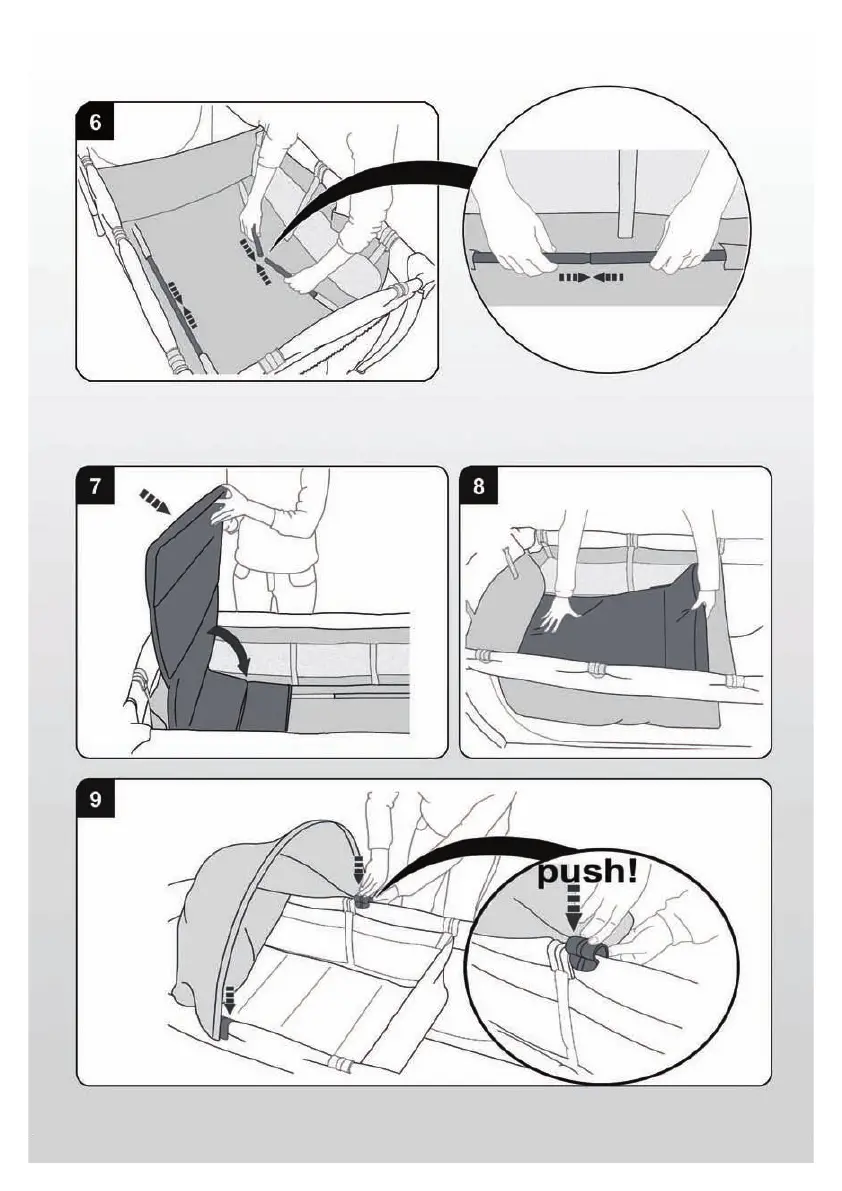 6

7

8

9

push!