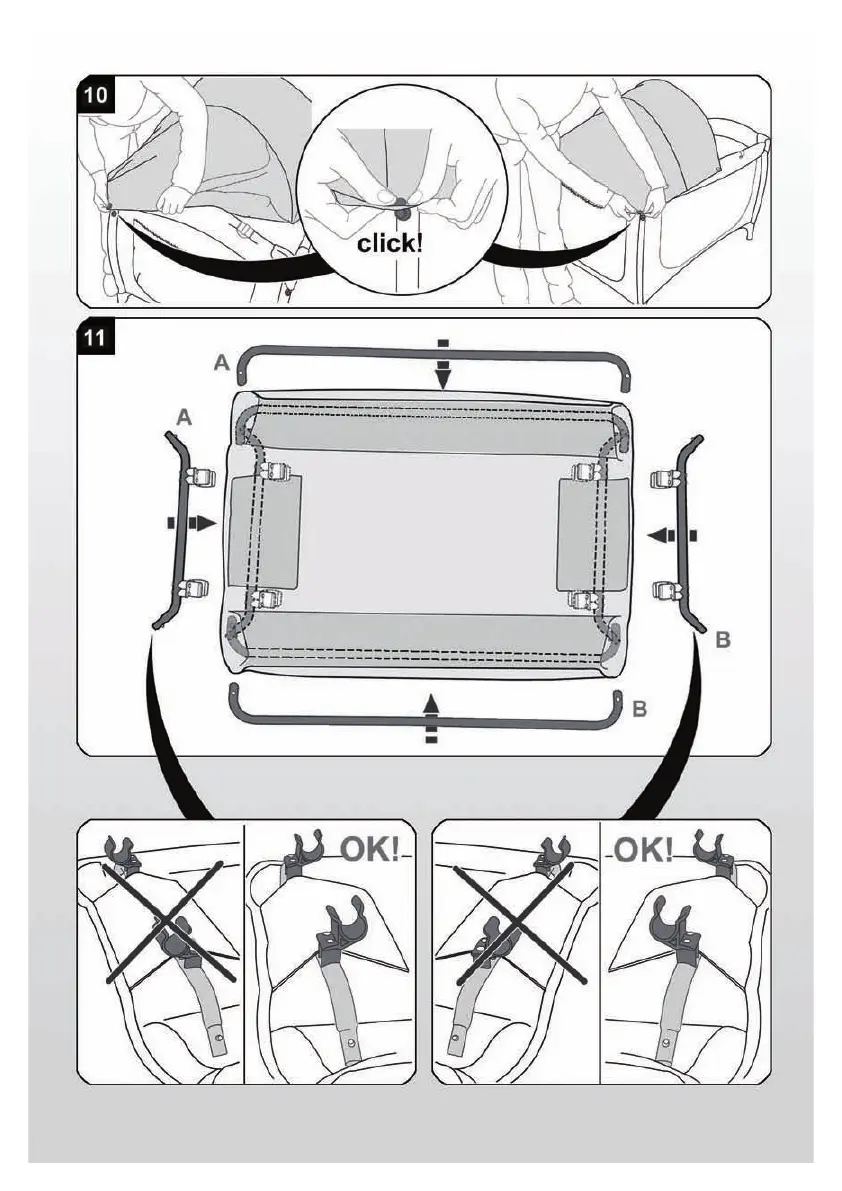 10

click!

11

A

A

B

B

OK!

OK!