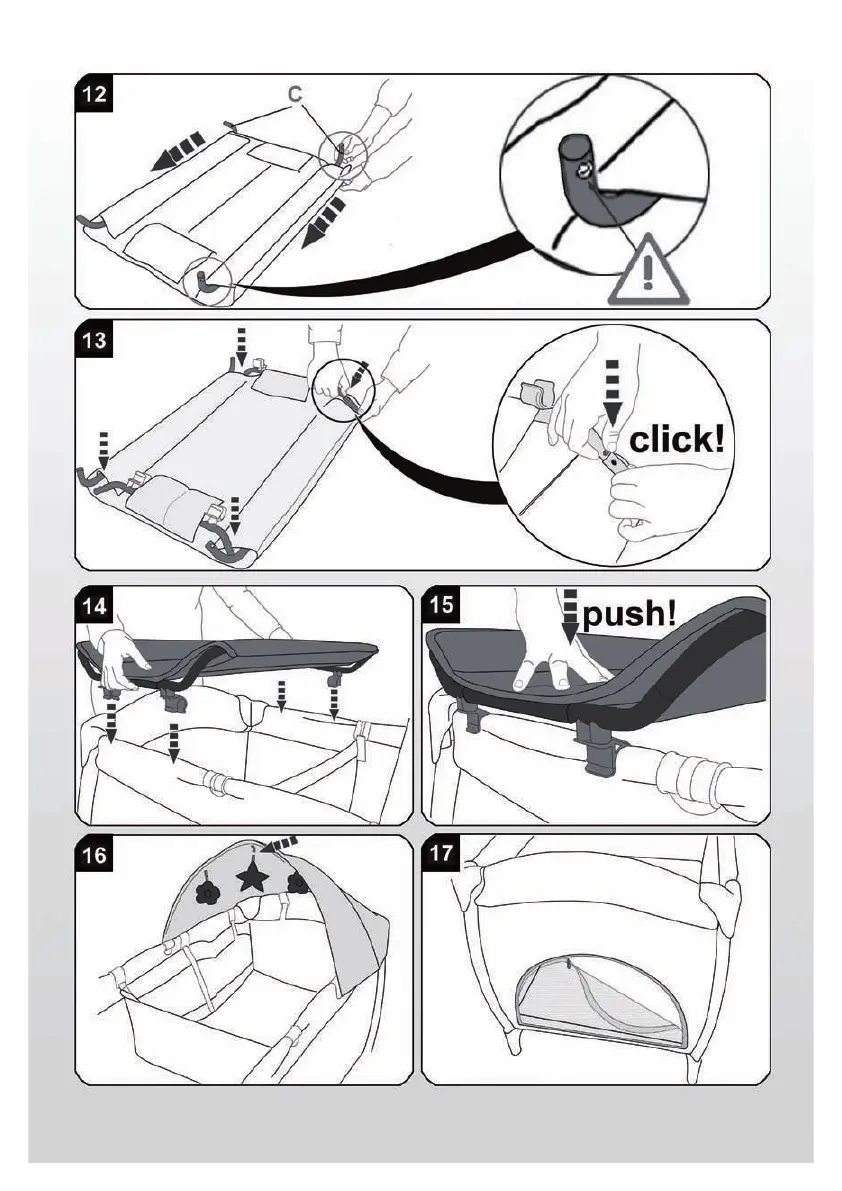 12

C

13

click!

14

15

push!

16

17