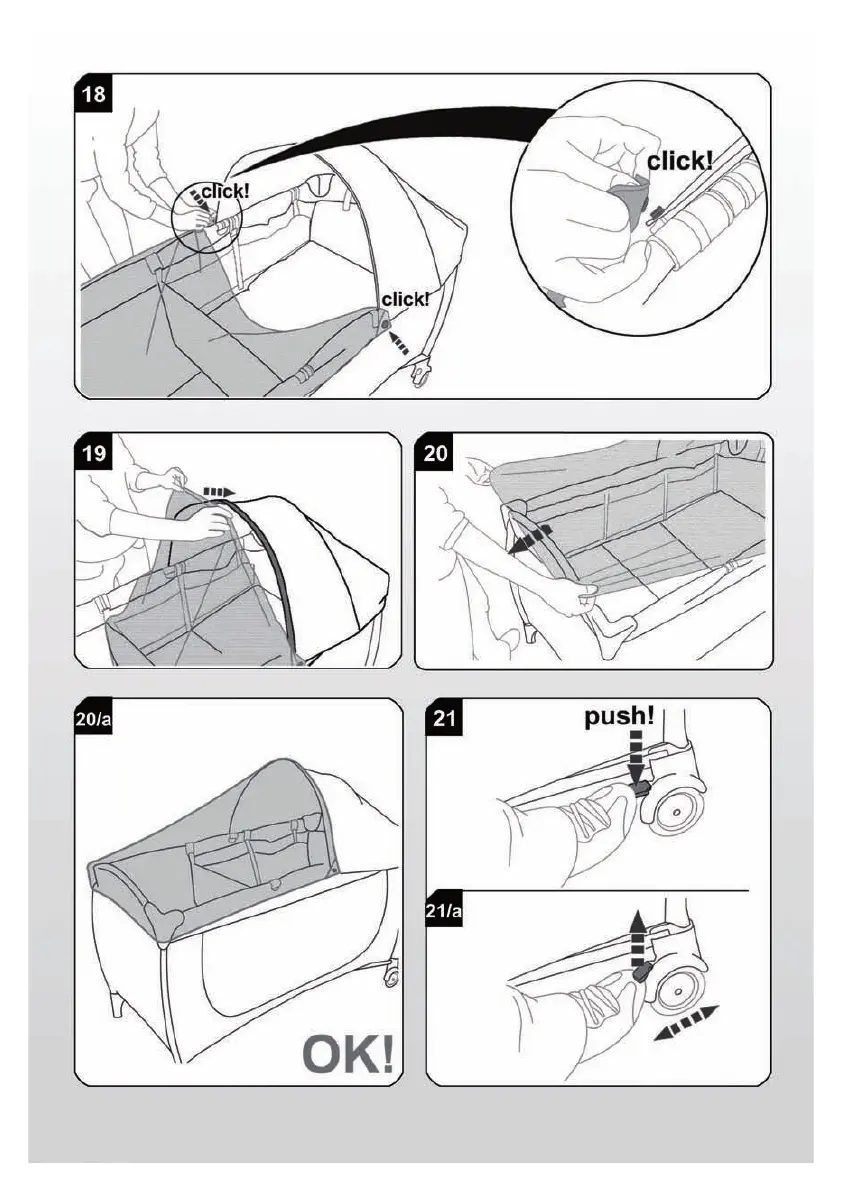 18

click!

click!

click!

19

20

20/a

OK!

21

push!

21/a