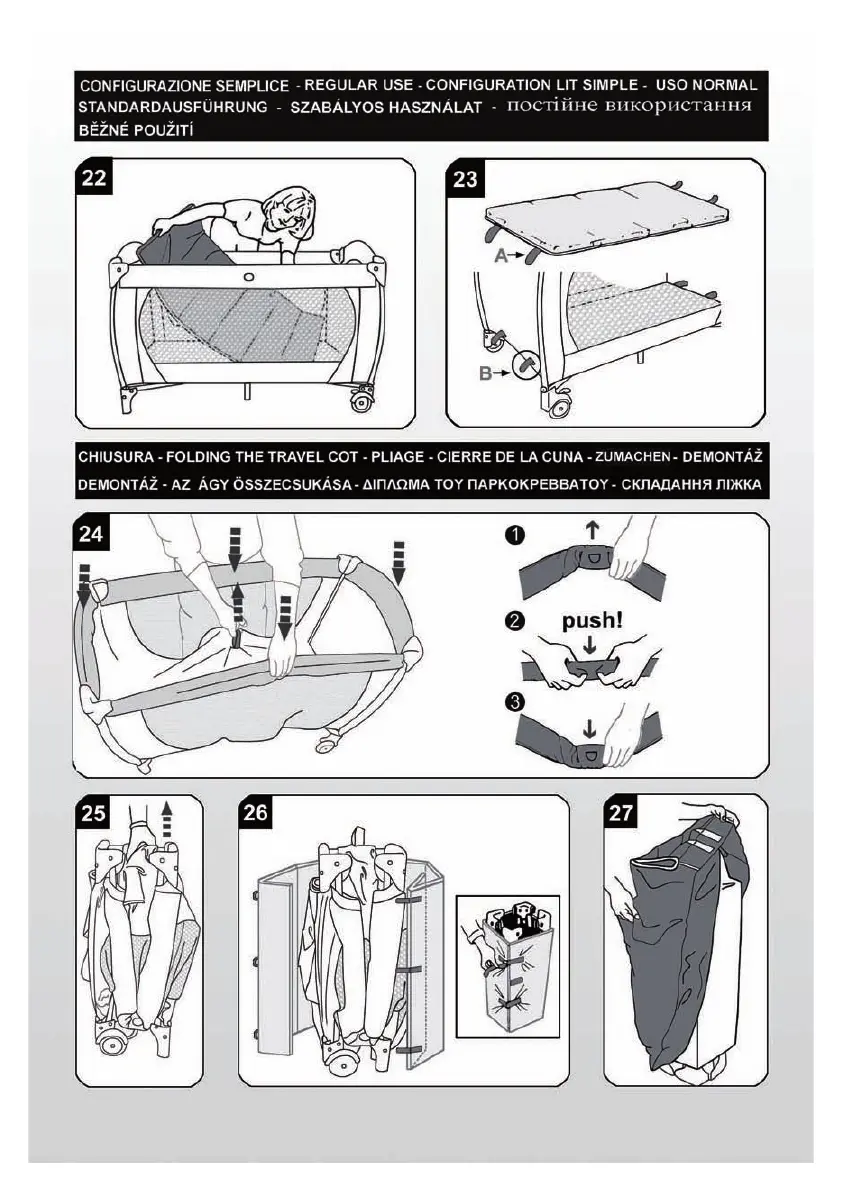 CONFIGURAZIONE SEMPLICE - REGULAR USE - CONFIGURATION LIT SIMPLE - USO NORMAL STANDARDAUSFÜHRUNG - SZABÁLYOS HASZNÁLAT - постійне використання BĚŽNÉ POUŽITÍ

22

23

A

B

CHIUSURA - FOLDING THE TRAVEL COT - PLIAGE - CIERRE DE LA CUNA - ZUMACHEN - DEMONTÁŽ DEMONTÁŽ - AZ ÁGY ÖSSZECSUKÁSA - ΔΙΠΛΩΜΑ ΤΟΥ ΠΑΡΚΟΚΡΕΒΒΑΤΟΥ - СКЛАДАННЯ ЛІЖКА

24

1

2

push!

3

25

26

27