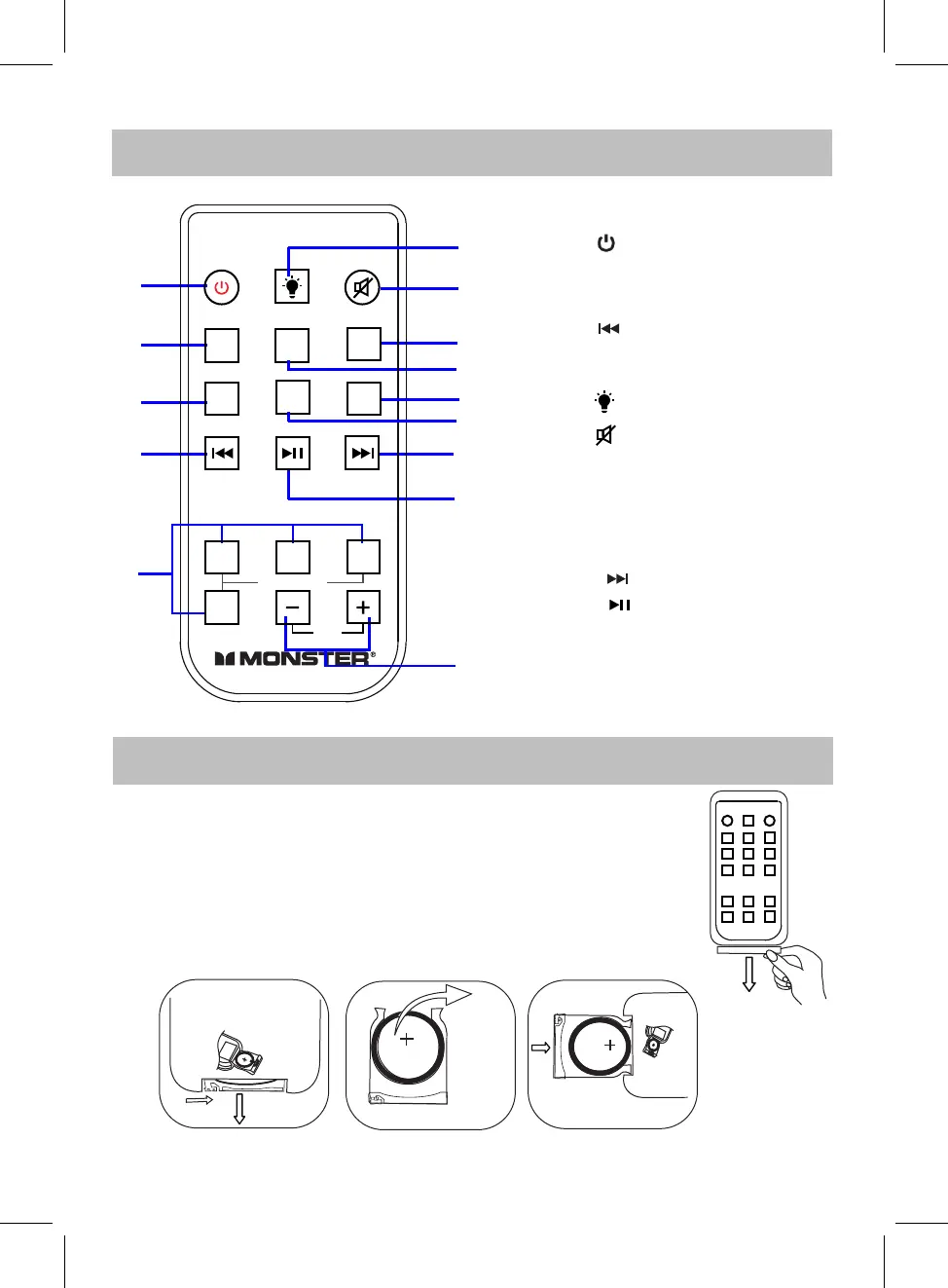 MONSTER®