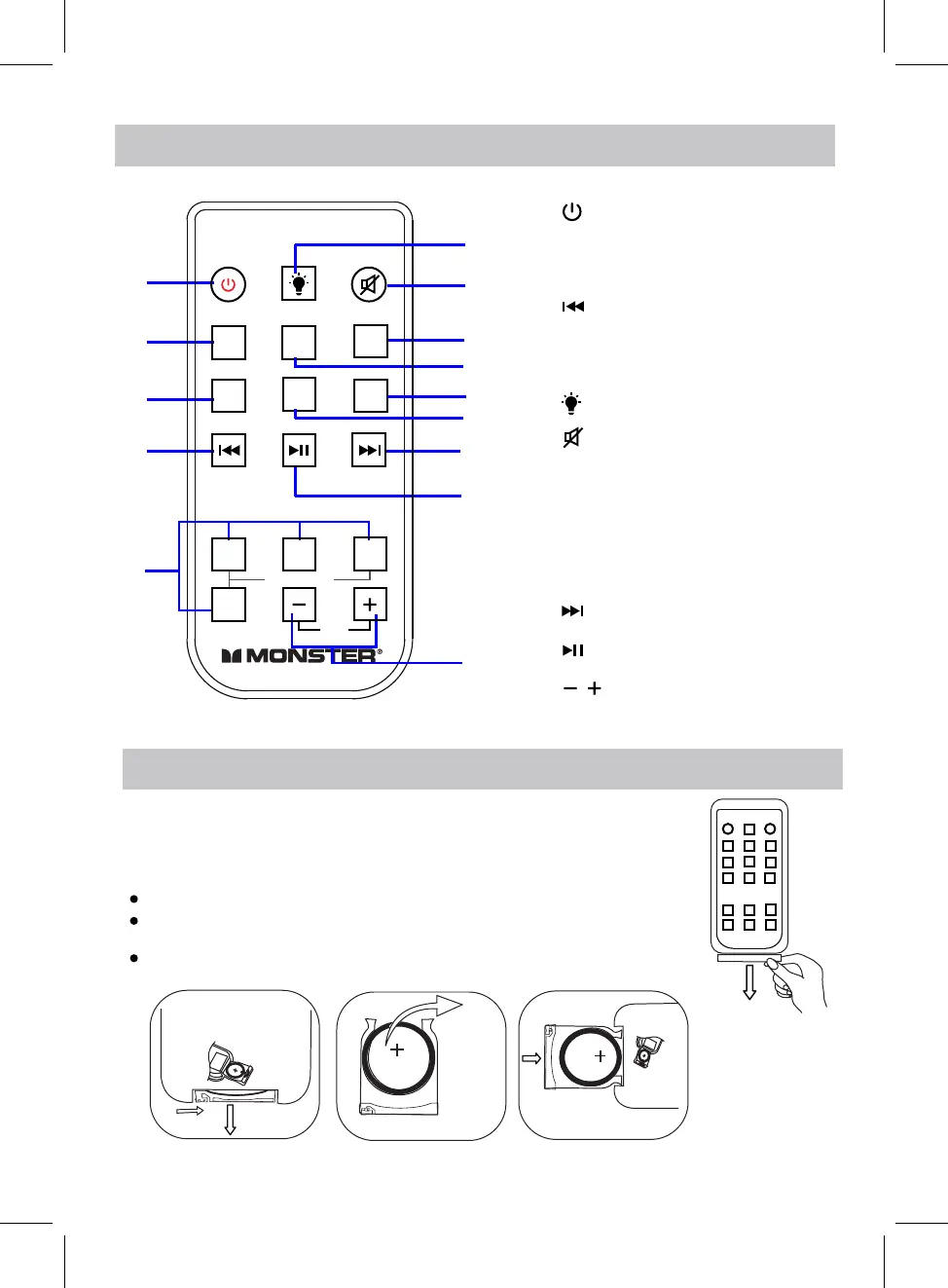 MONSTER®