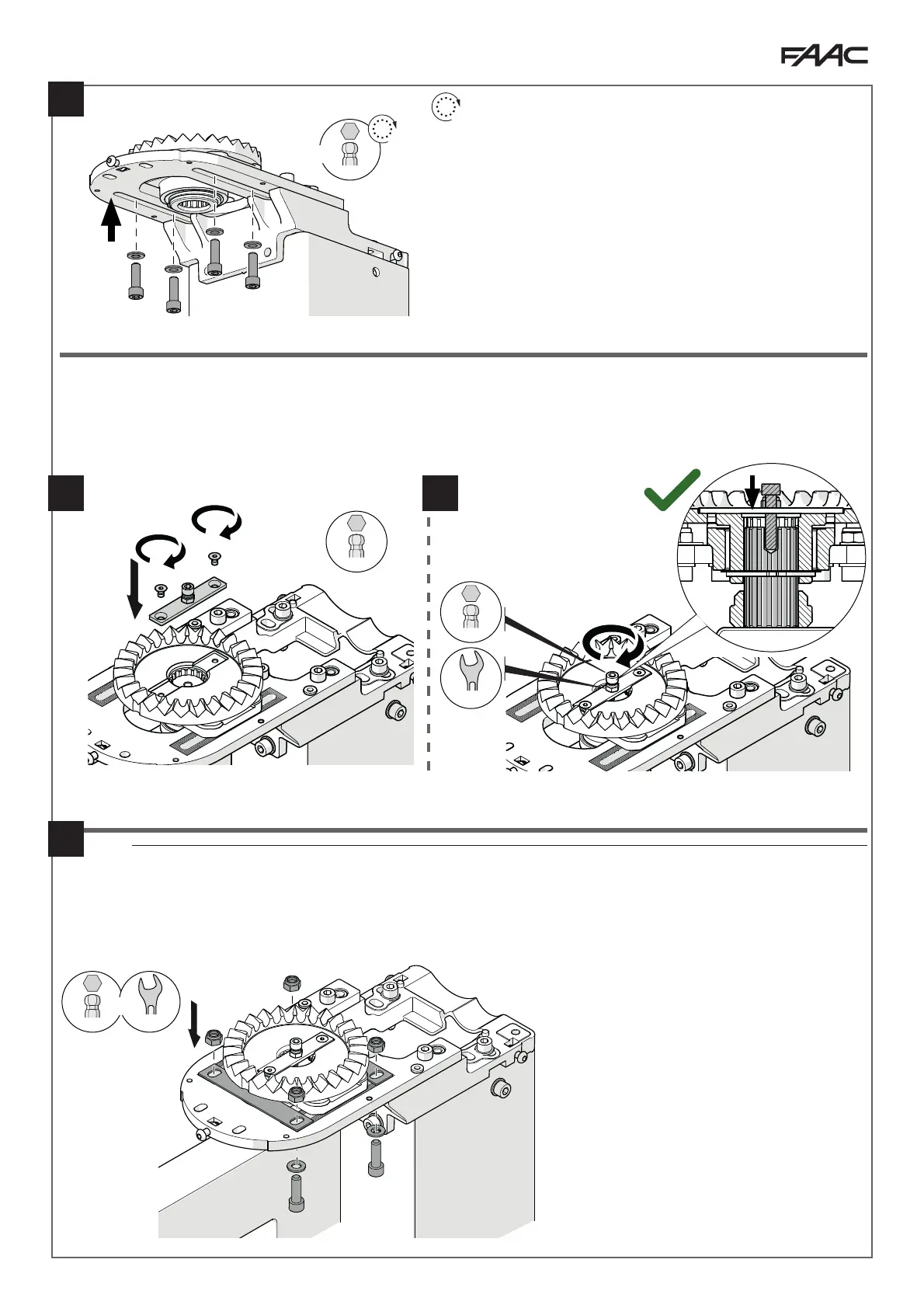 FAAC