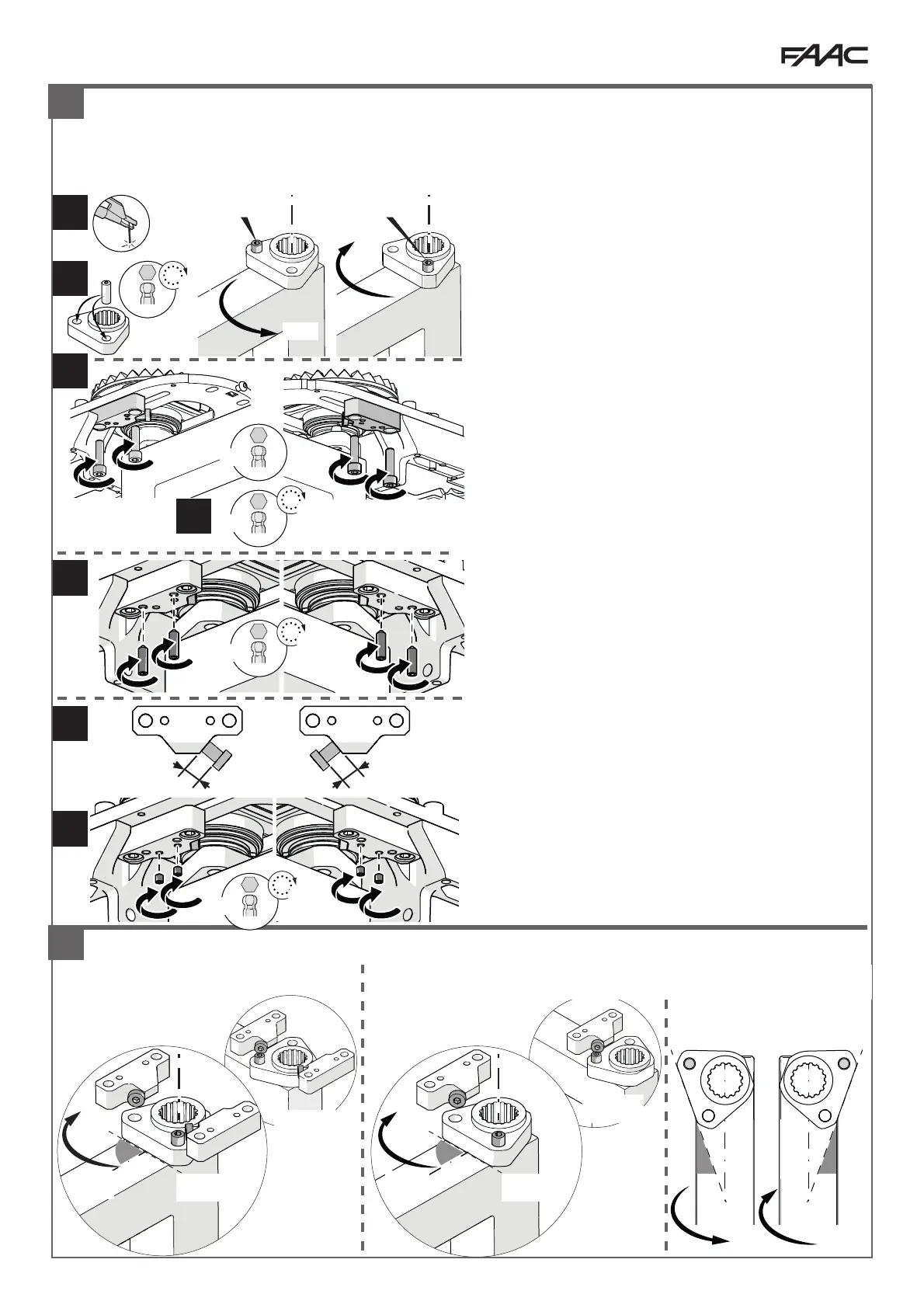 FAAC