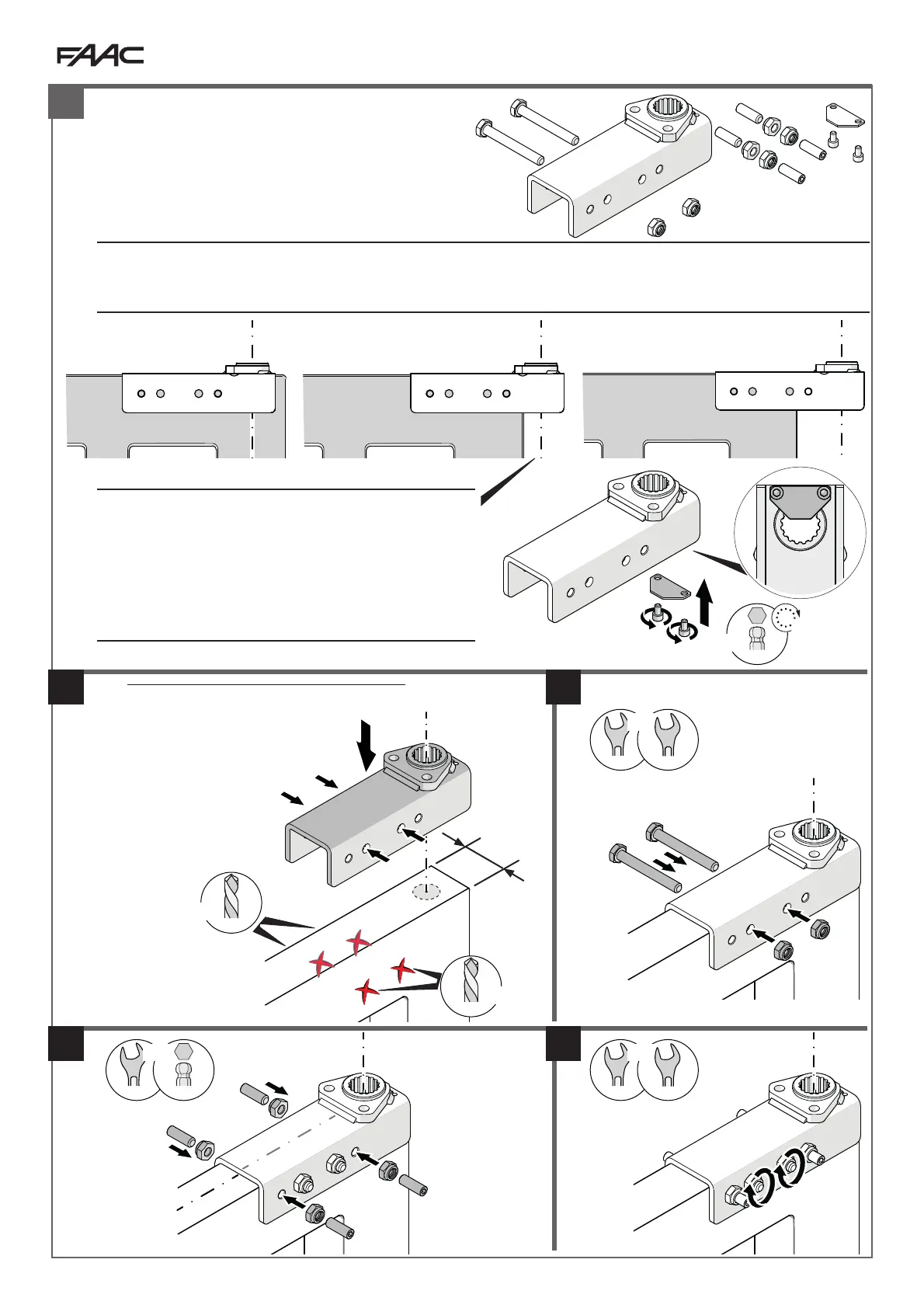 FAAC