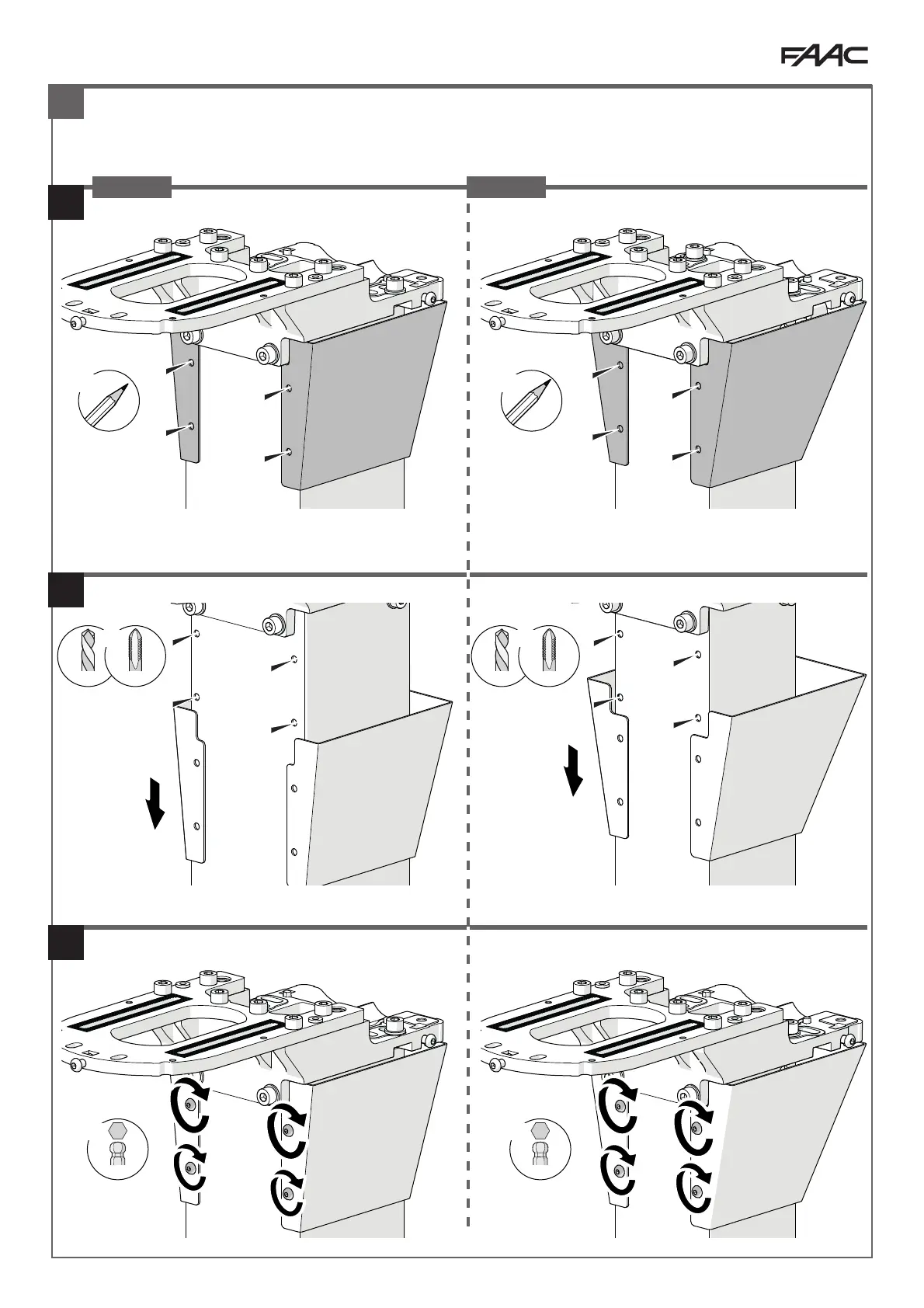 FAAC