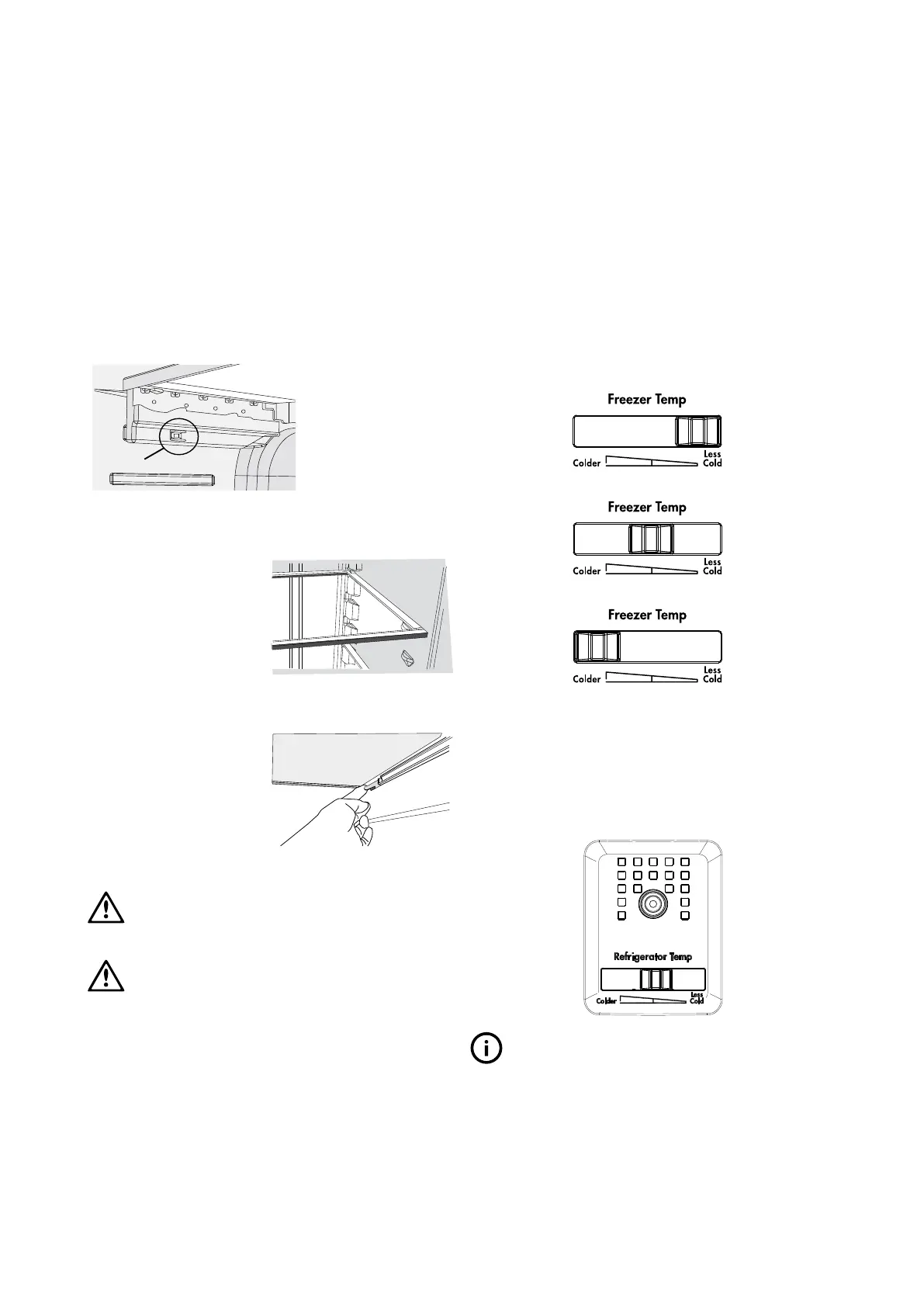 Freezer Temp

Colder

Less Cold

Freezer Temp

Colder

Less Cold

Freezer Temp

Colder

Less Cold

Refrigerator Temp

Colder

Less Cold