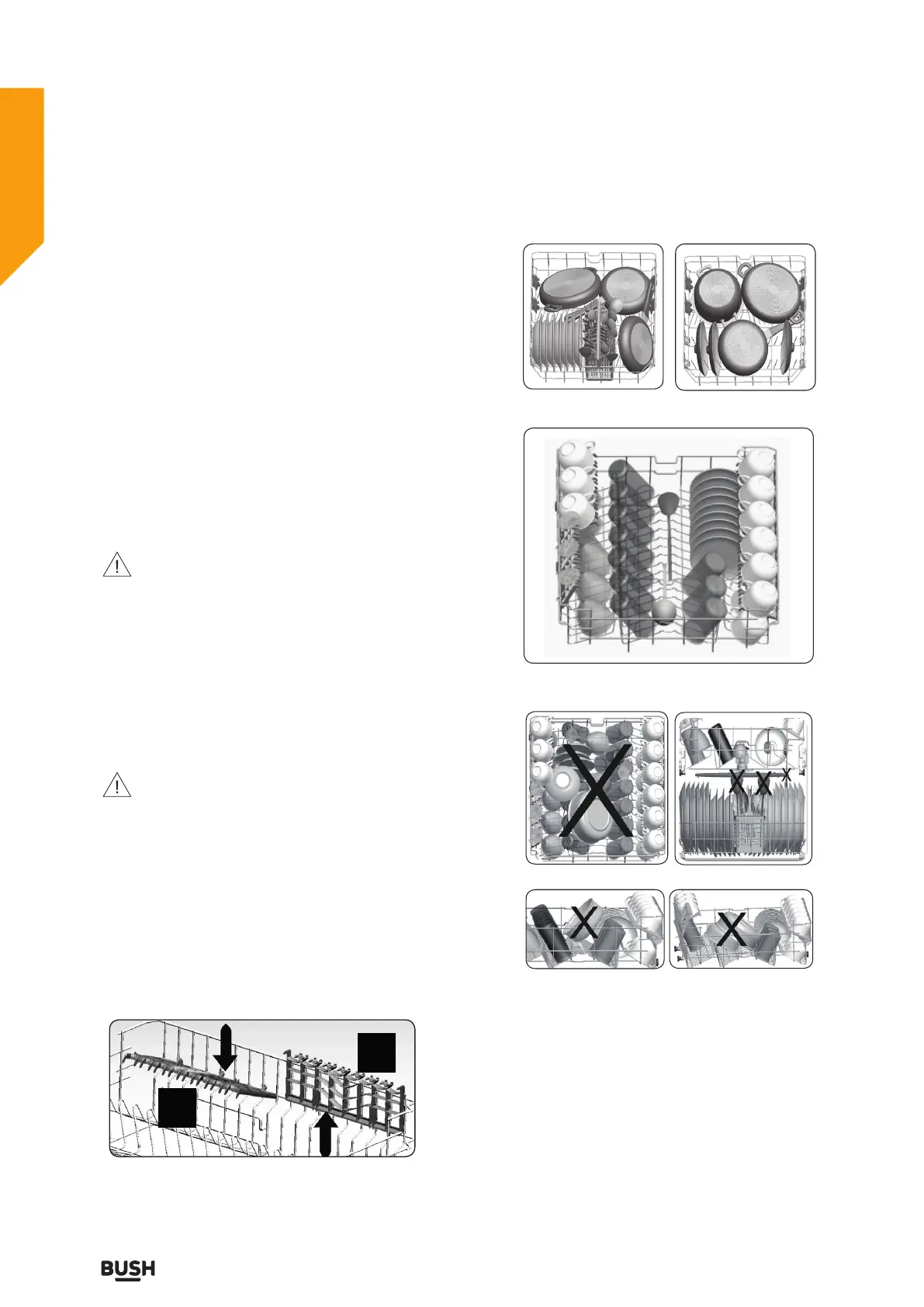 BUSH