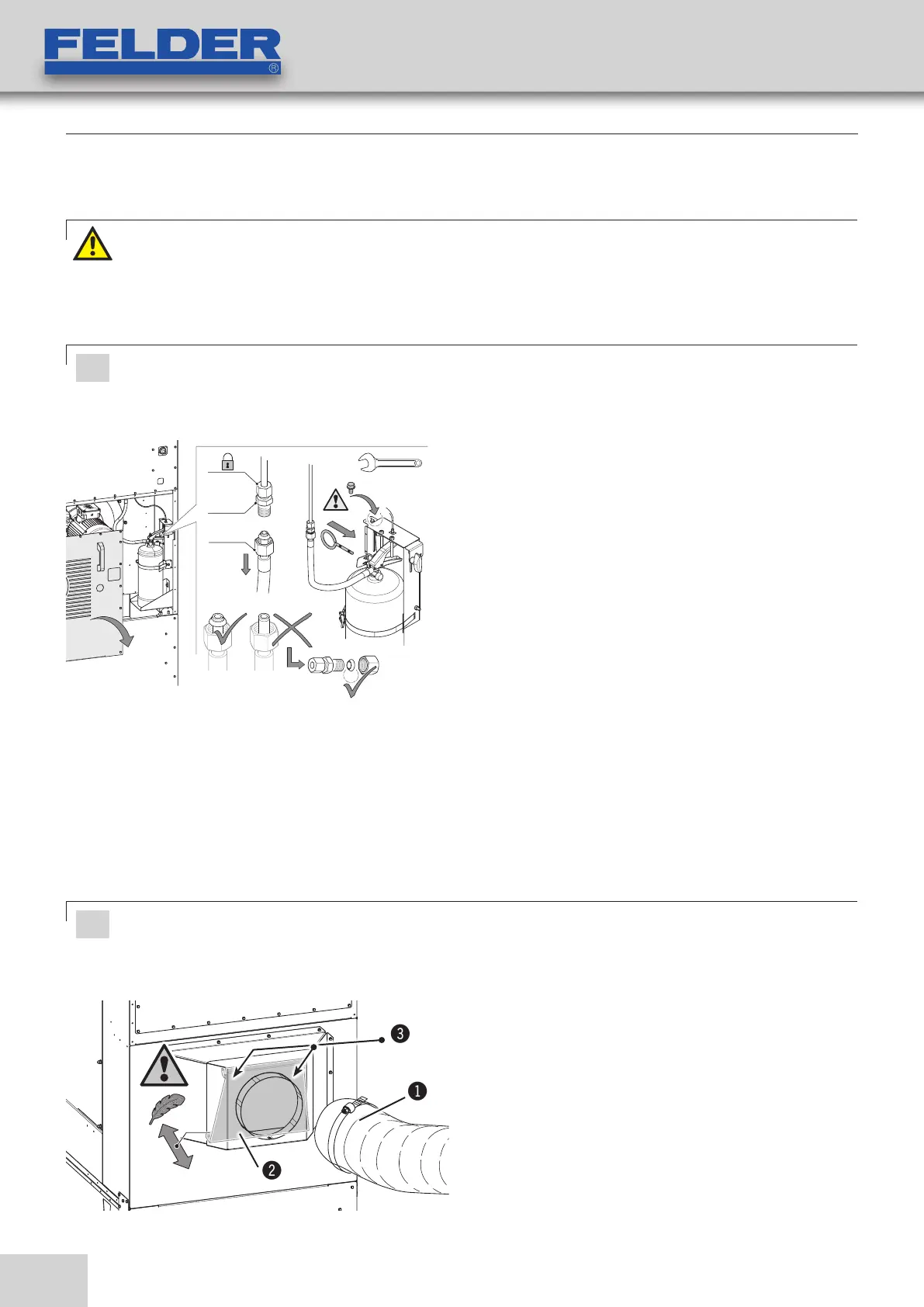 FELDER
®

❸

❶

❷