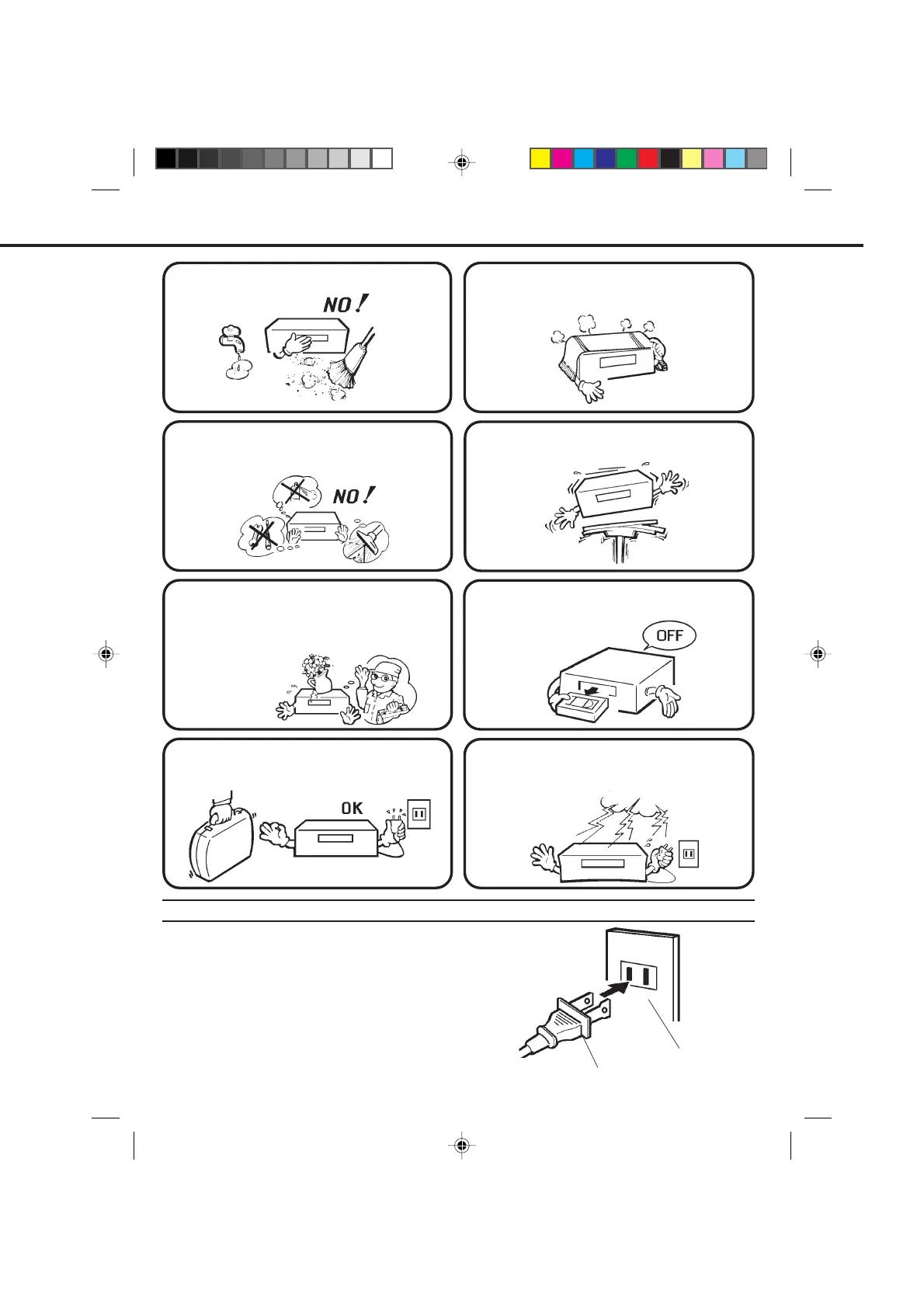 NO!

NO!

OFF

OK