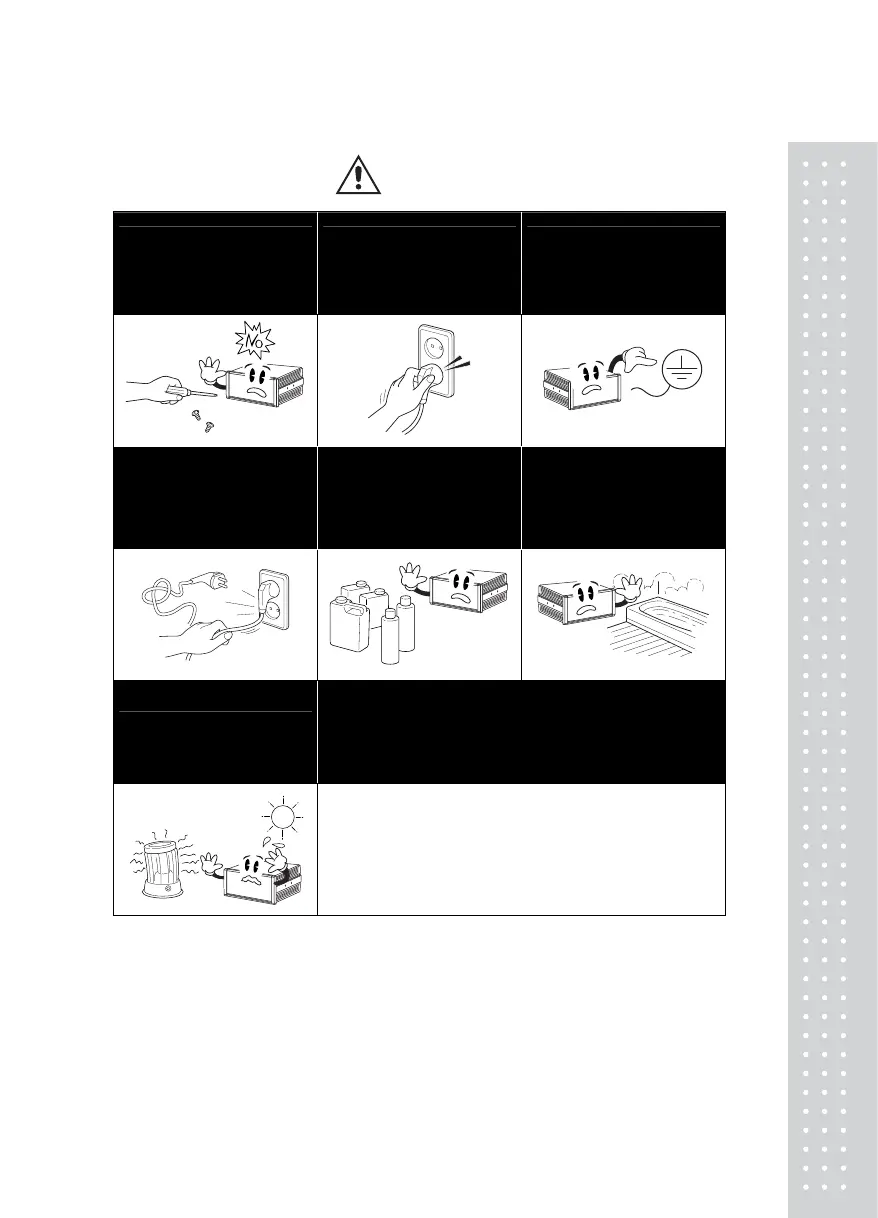 No