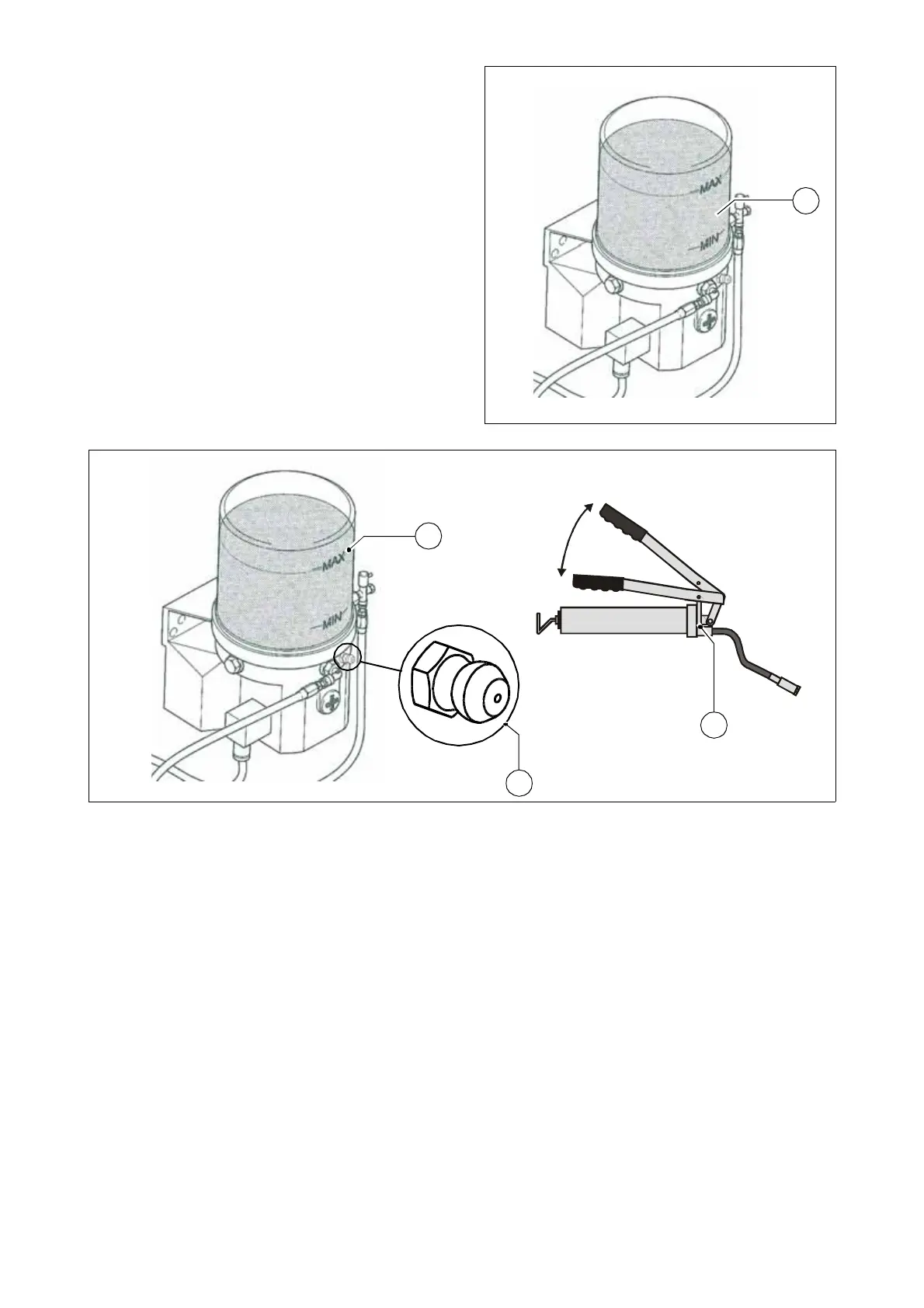 MAX
MIN

MAX
MIN