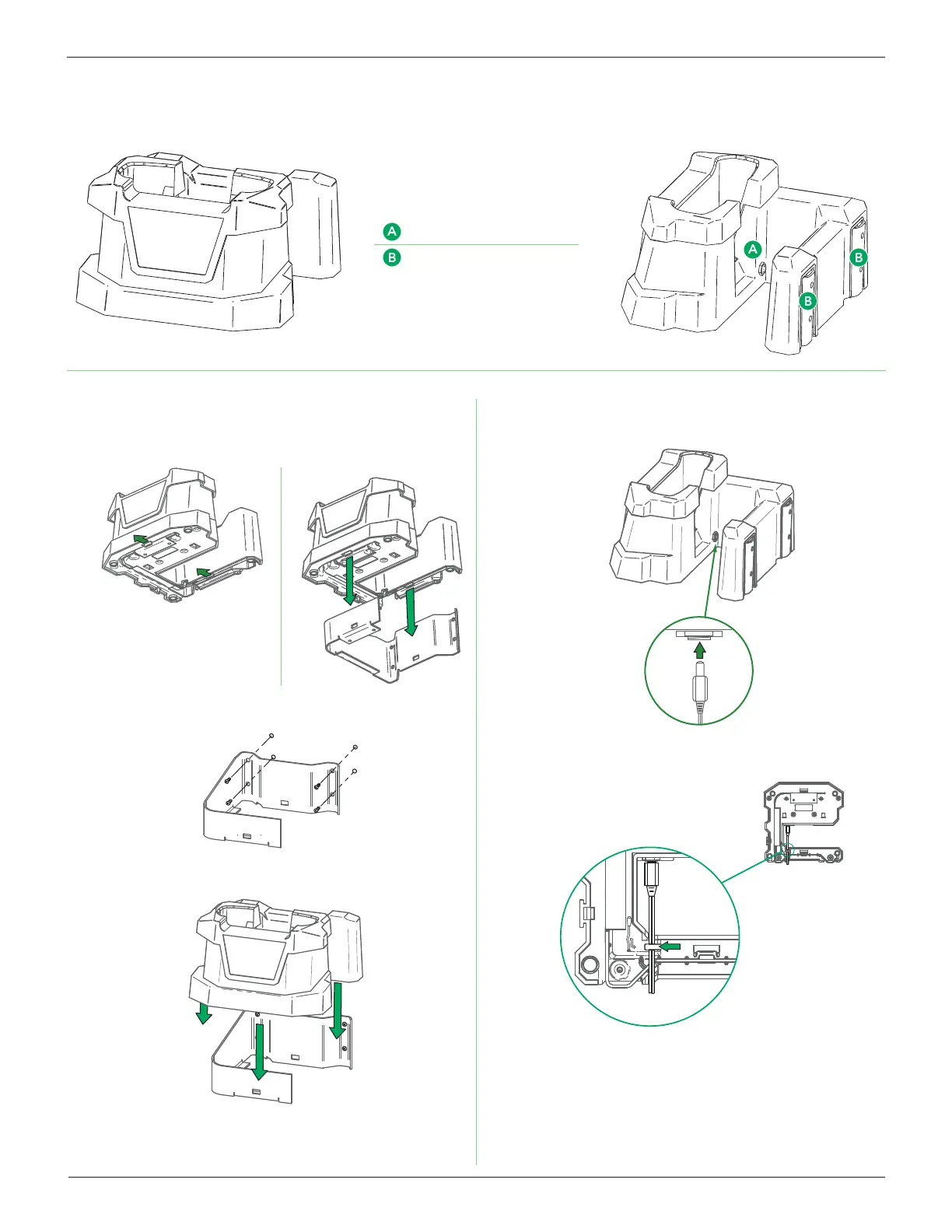 A

B

A

B

B