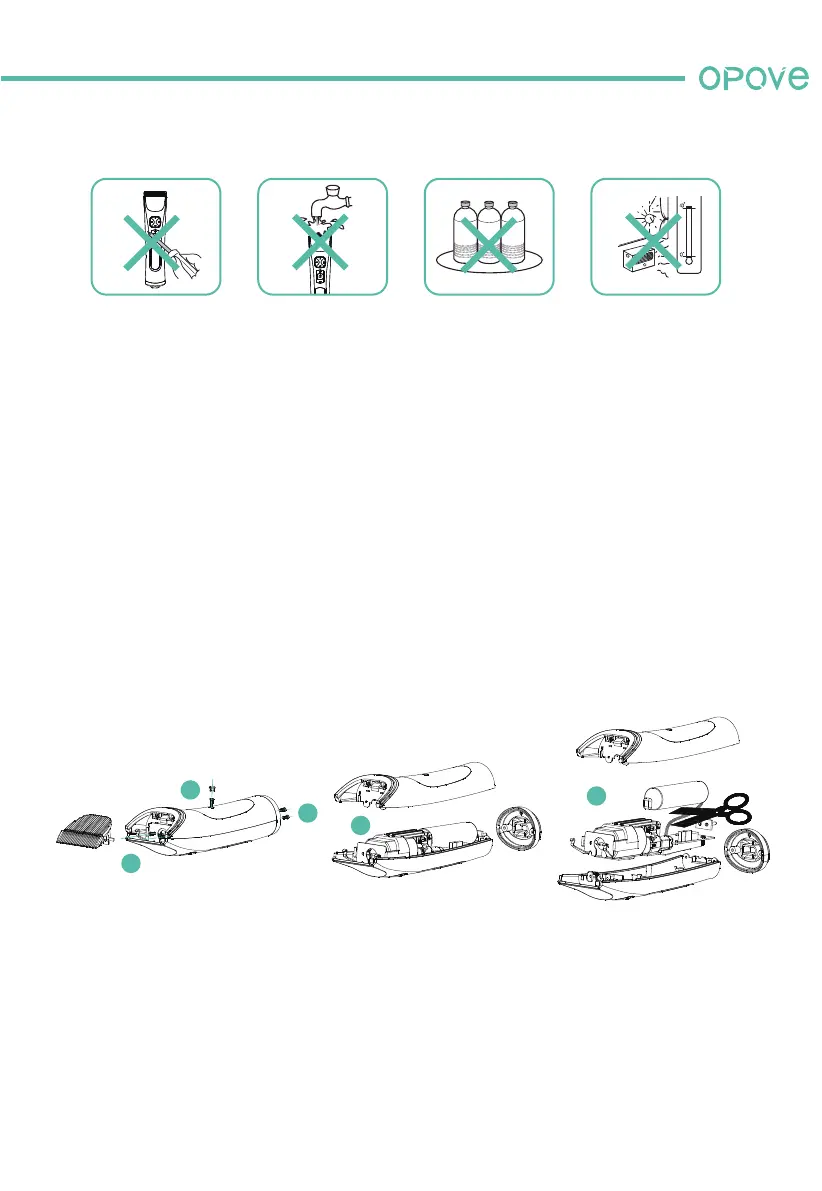 opove