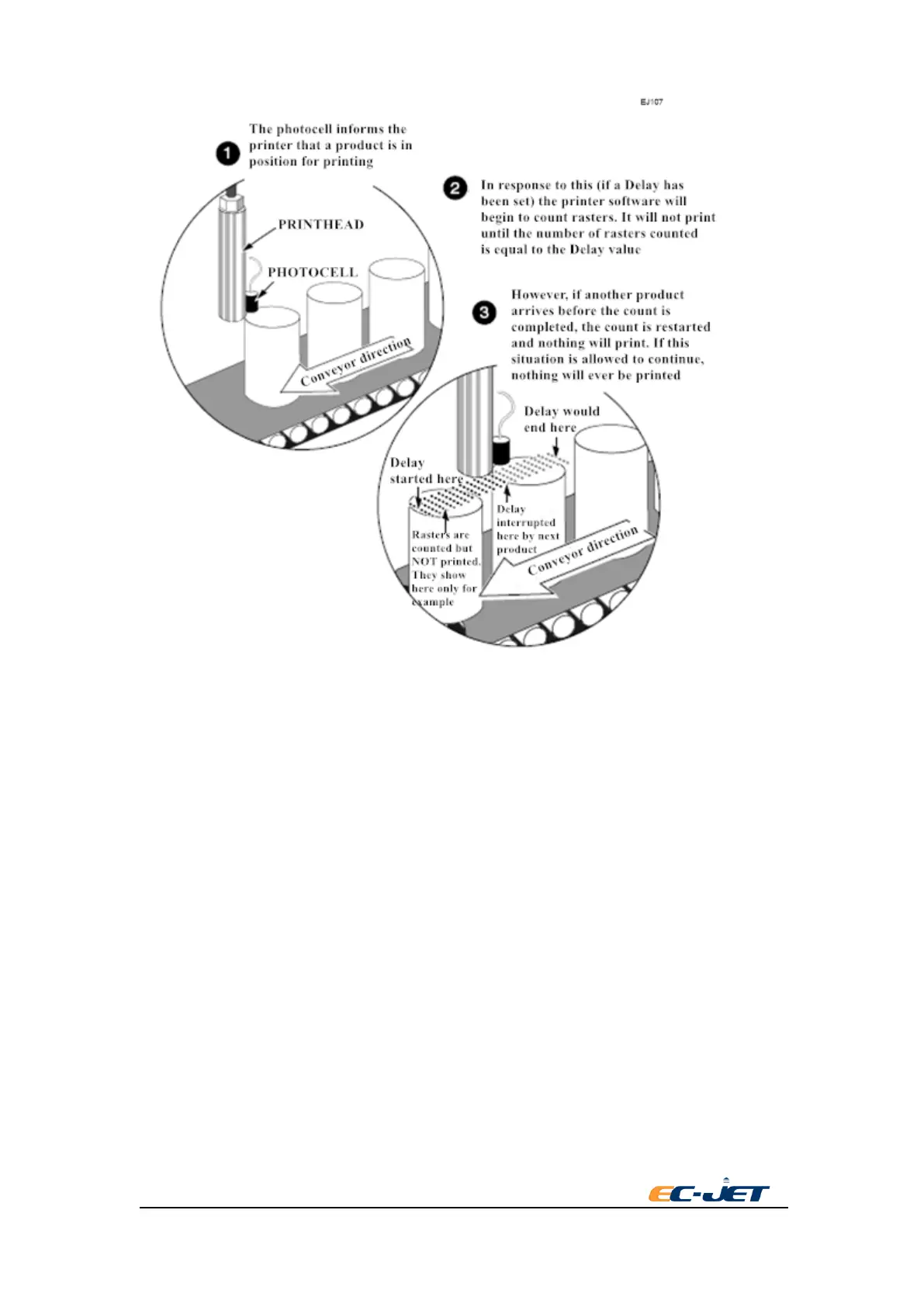 EJ107

1 The photocell informs the printer that a product is in position for printing

PRINTHEAD

PHOTOCELL

Conveyor direction

2 In response to this (if a Delay has been set) the printer software will begin to count rasters. It will not print until the number of rasters counted is equal to the Delay value

3 However, if another product arrives before the count is completed, the count is restarted and nothing will print. If this situation is allowed to continue, nothing will ever be printed

Delay would end here

Delay started here

Delay interrupted here by next product

Rasters are counted but NOT printed. They show here only for example

Conveyor direction

EC-JET