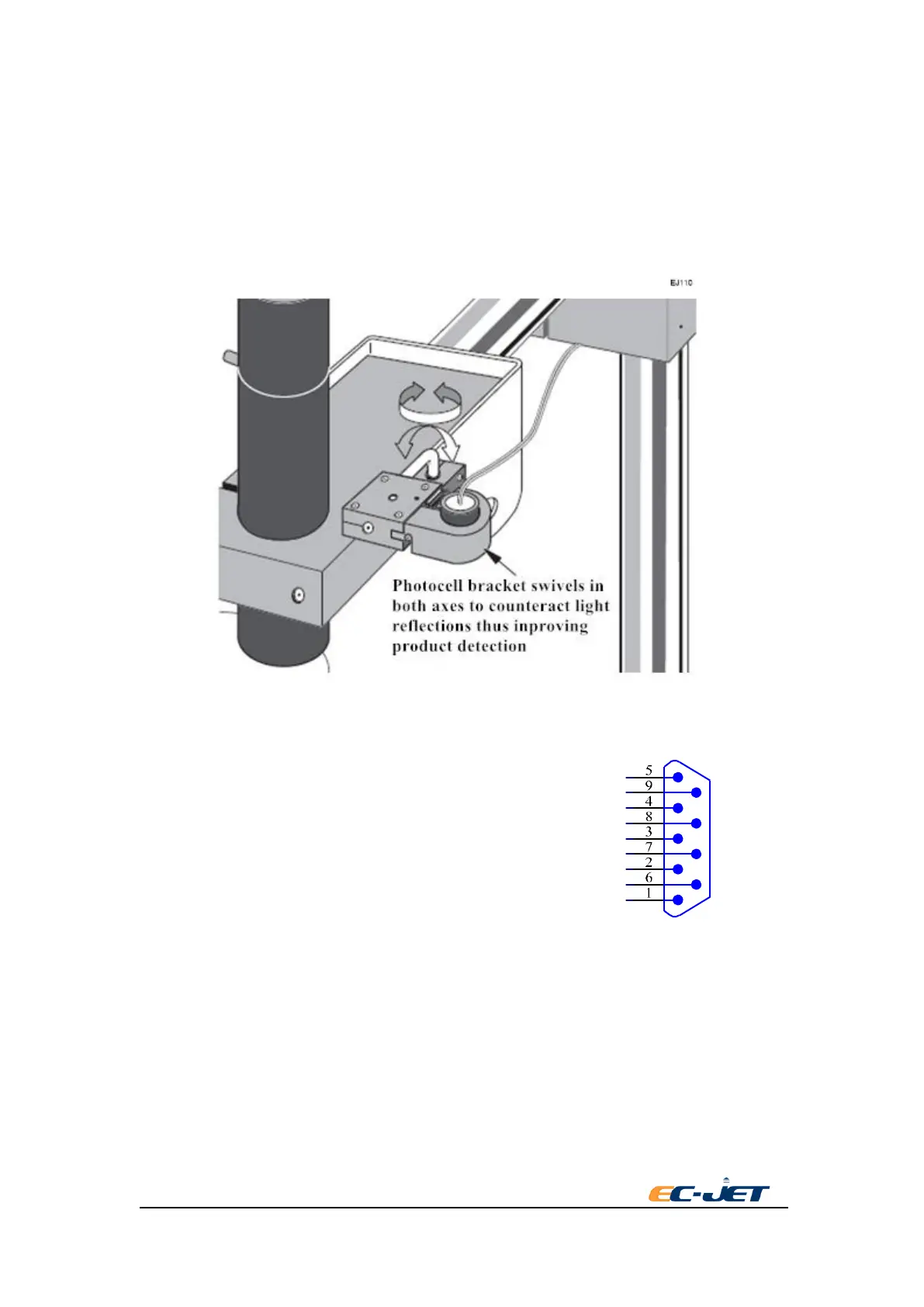 EJ110

Photocell bracket swivels in both axes to counteract light reflections thus inproving product detection

5
9
4
8
3
7
2
6
1

EC-JET