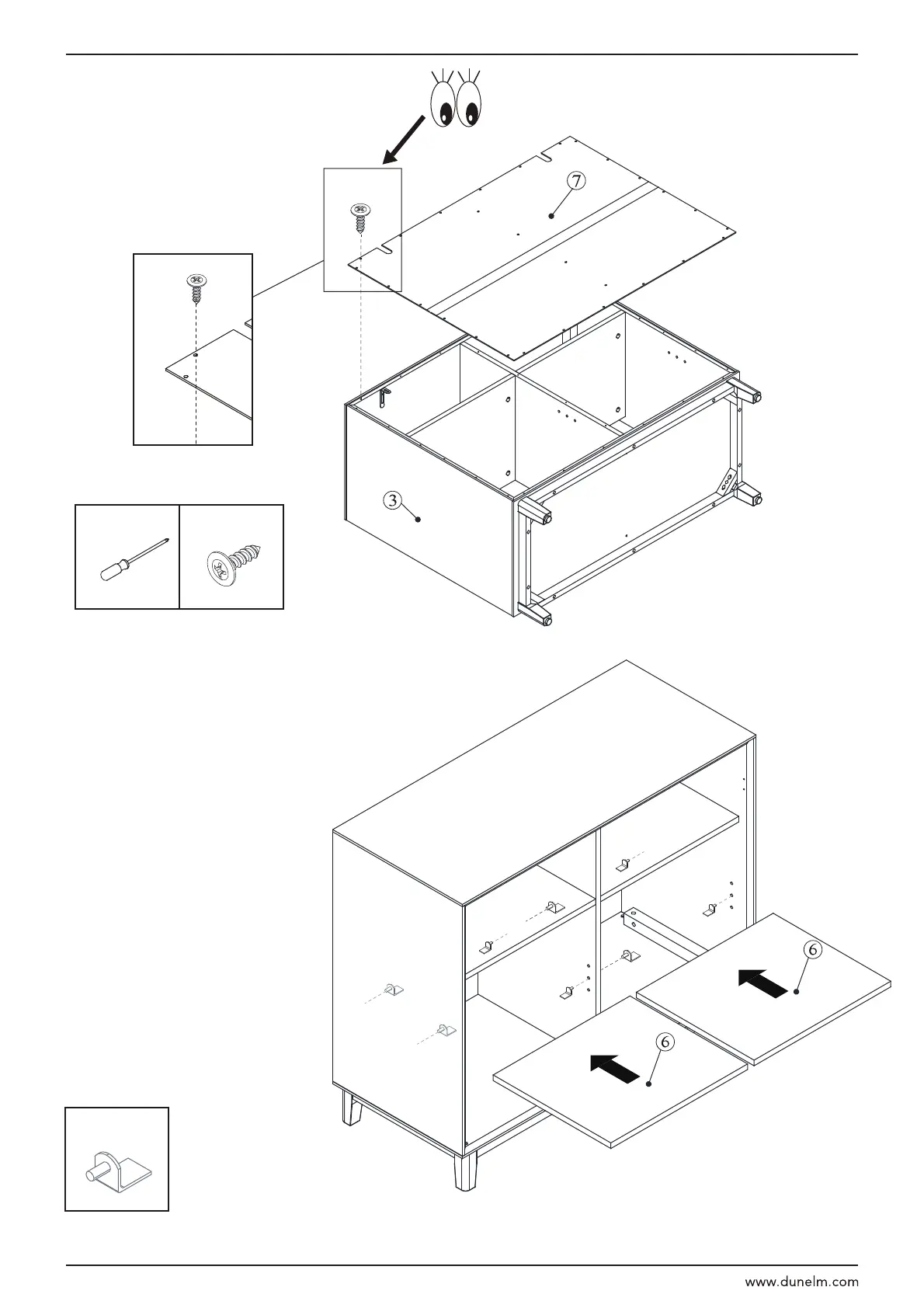 7

3

6

6

www.dunelm.com