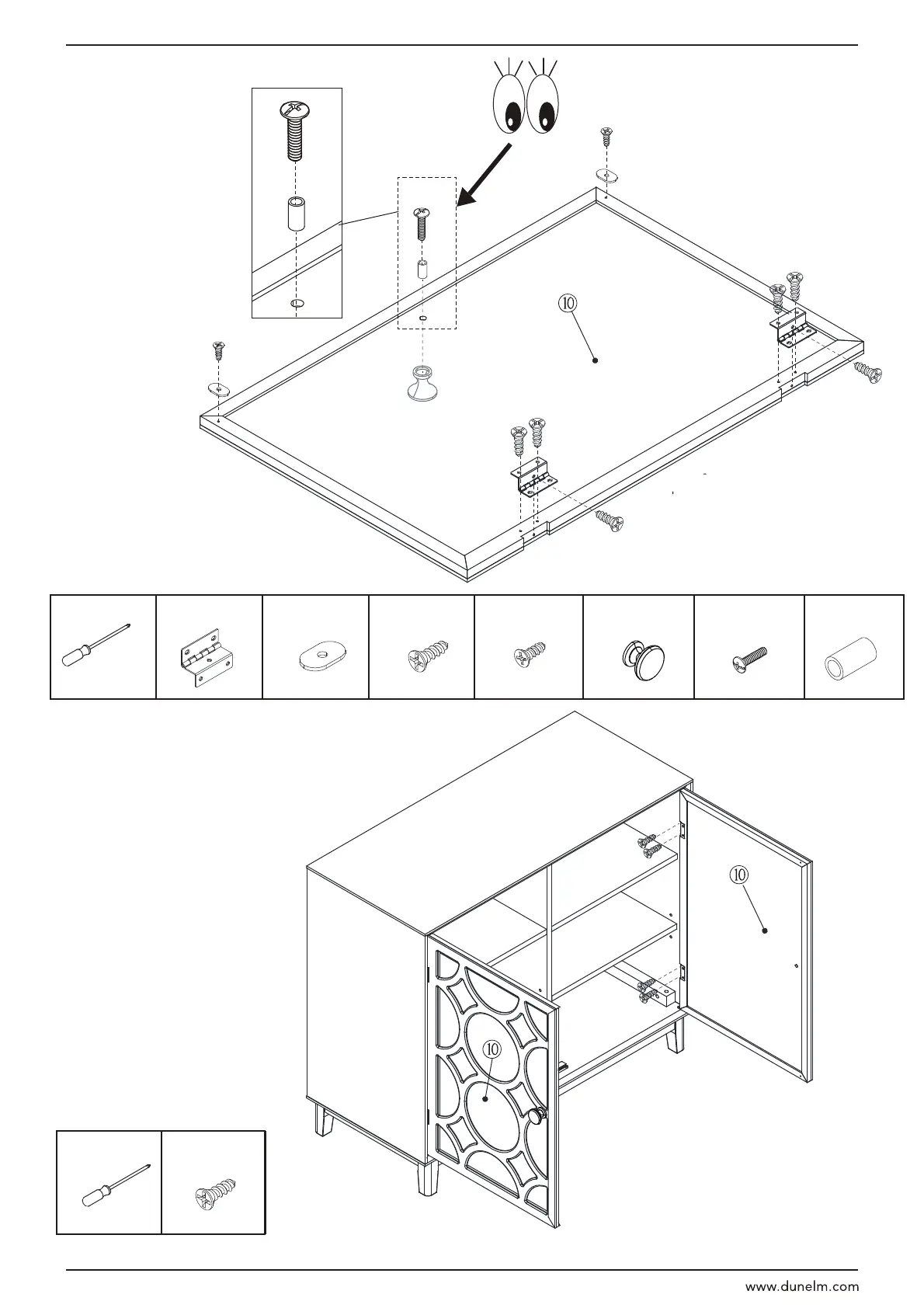 ⑩

⑩

⑩

www.dunelm.com