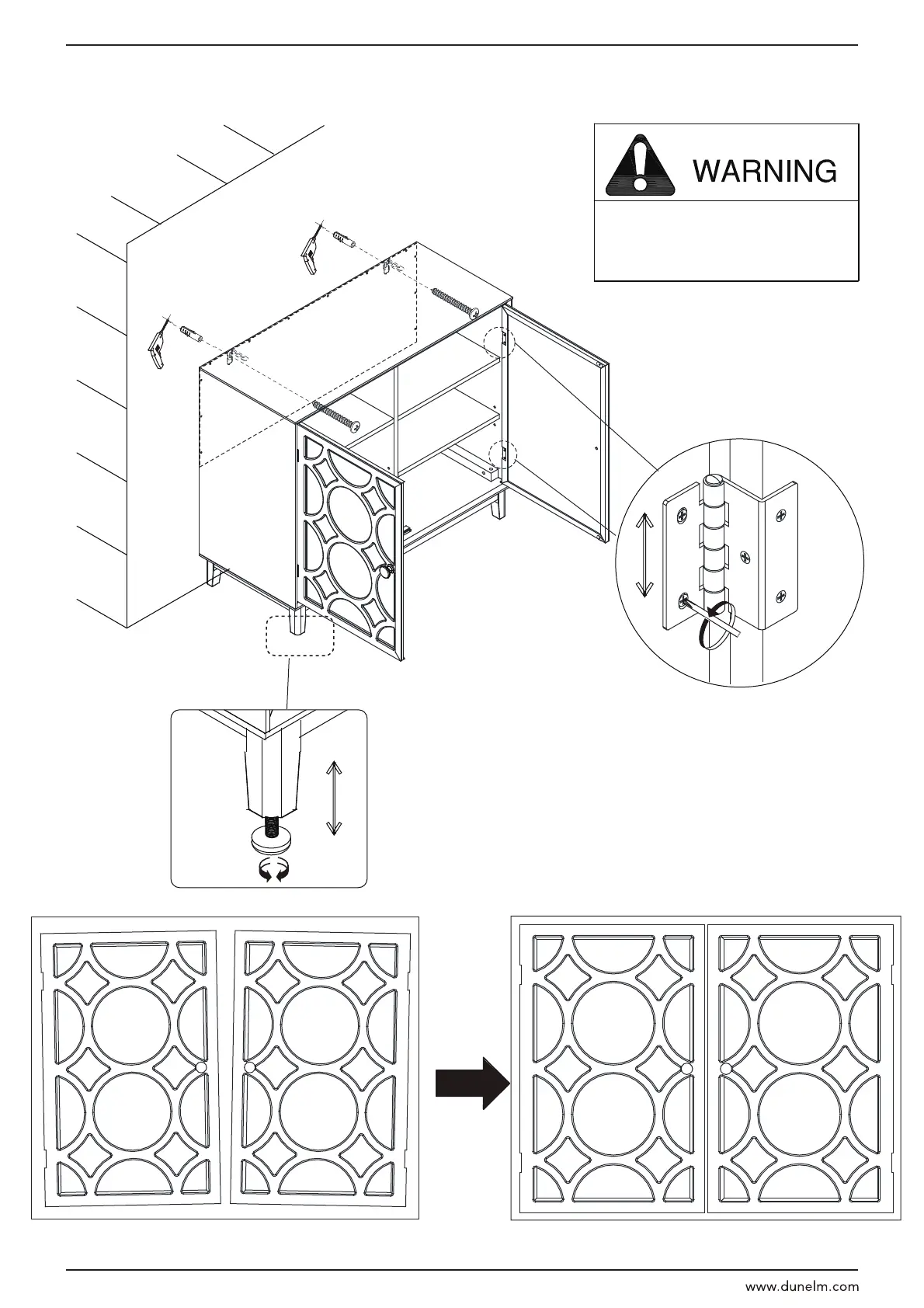 WARNING

www.dunelm.com