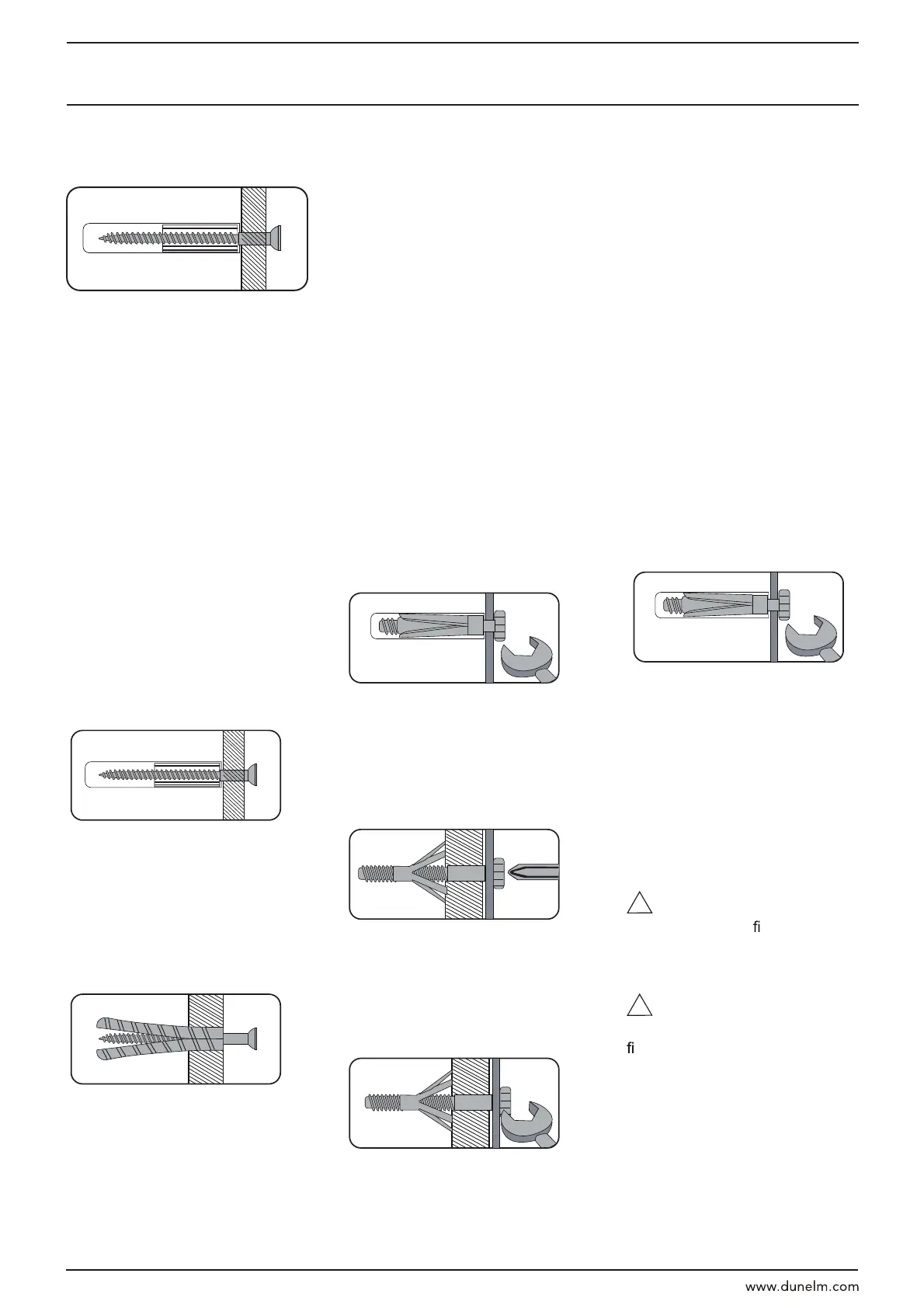 fi

fi

www.dunelm.com