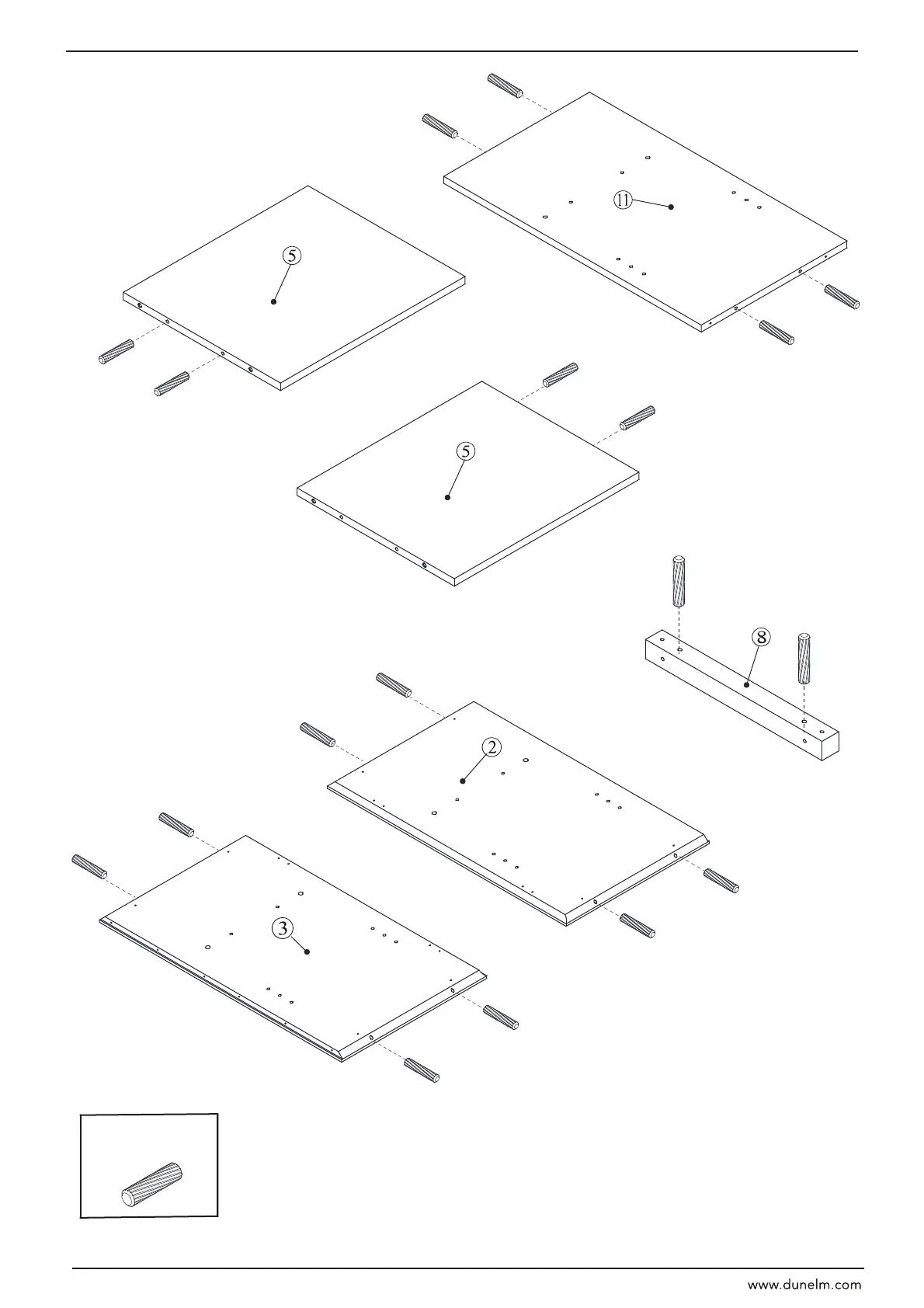 11

5

5

8

2

3

www.dunelm.com