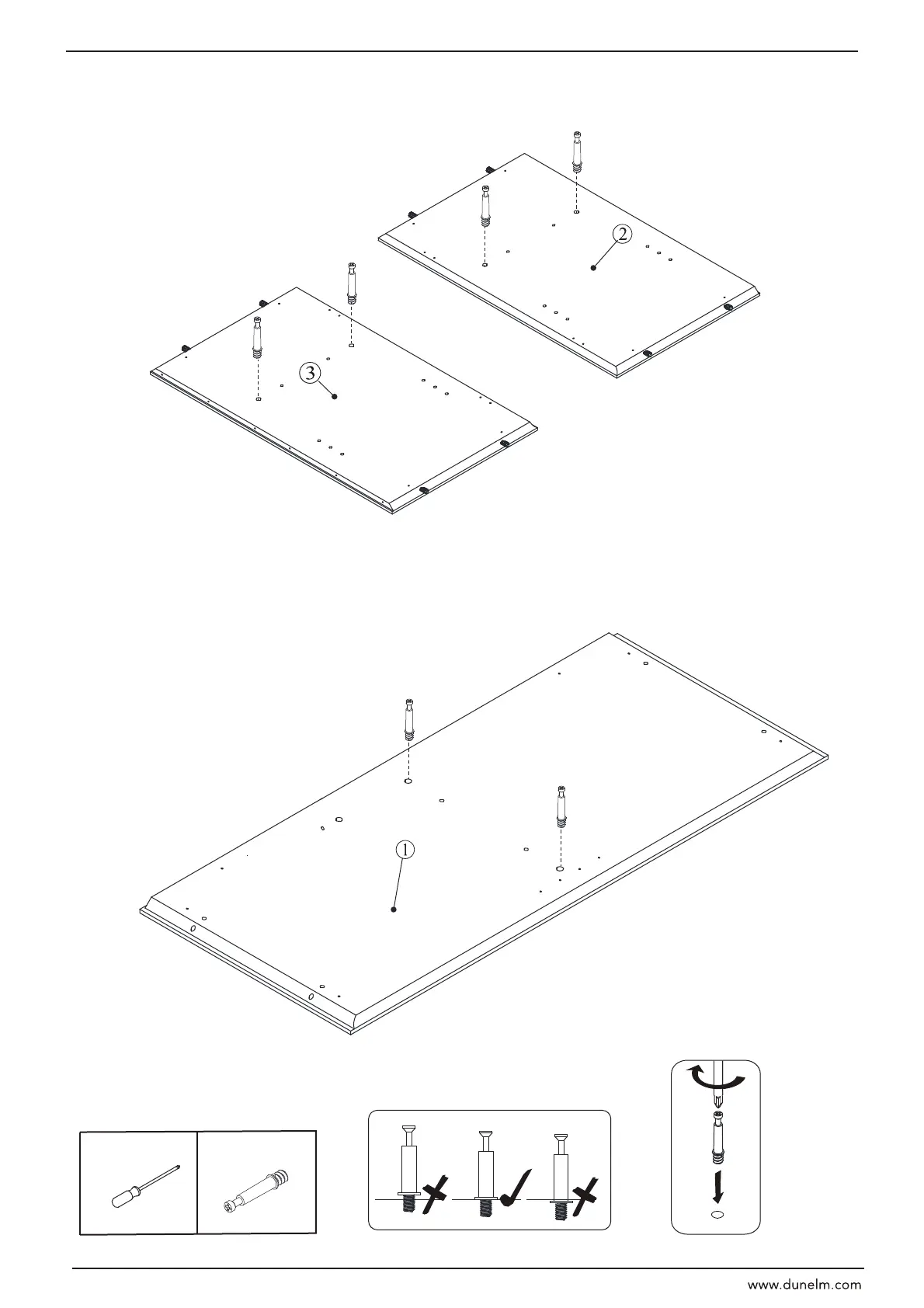 2

3

1

www.dunelm.com