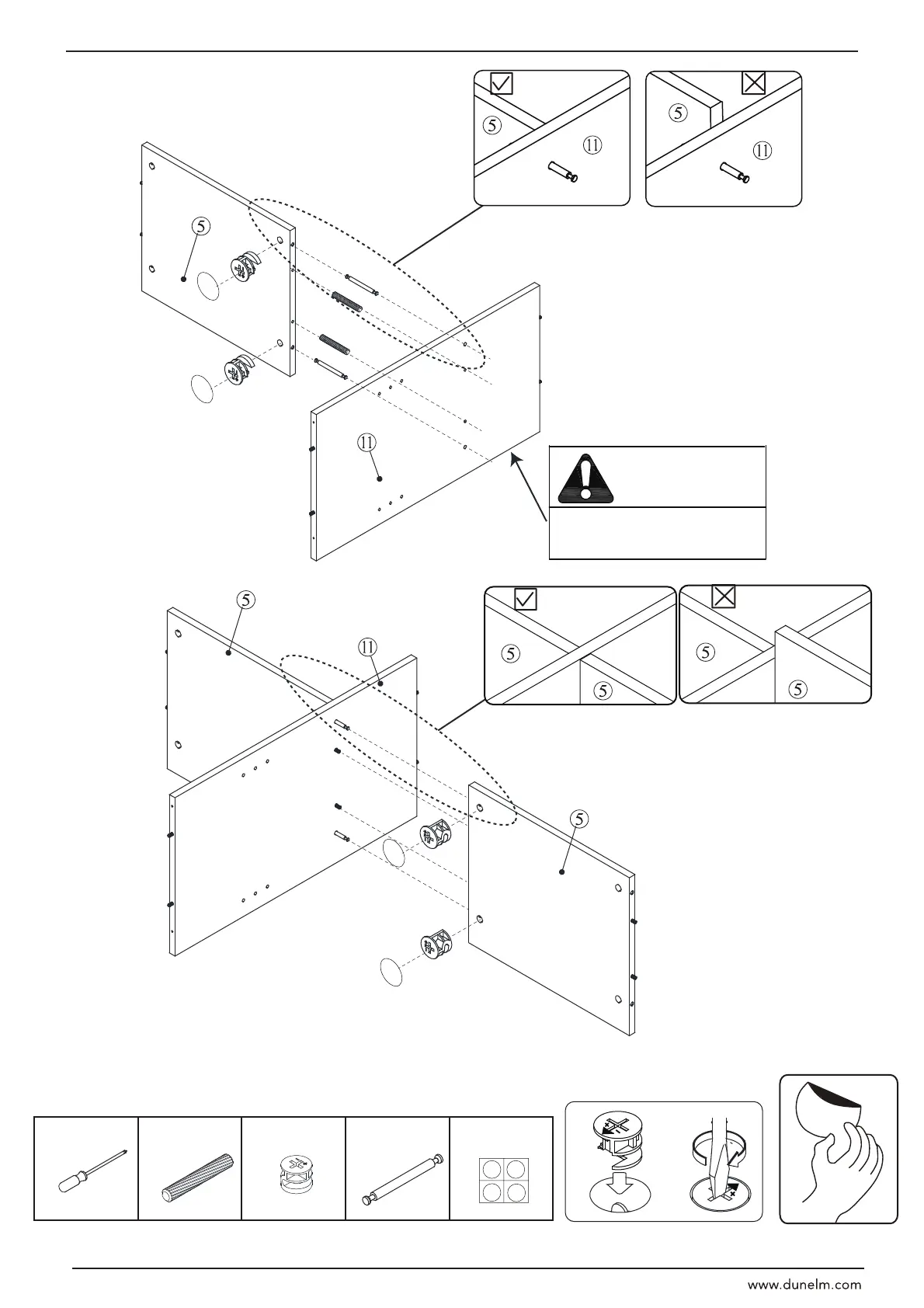 ⑤

⑪

⑤

⑪

⑤

⑪

⑤

⑪

⑤

⑤

⑤

⑤

⑤

www.dunelm.com