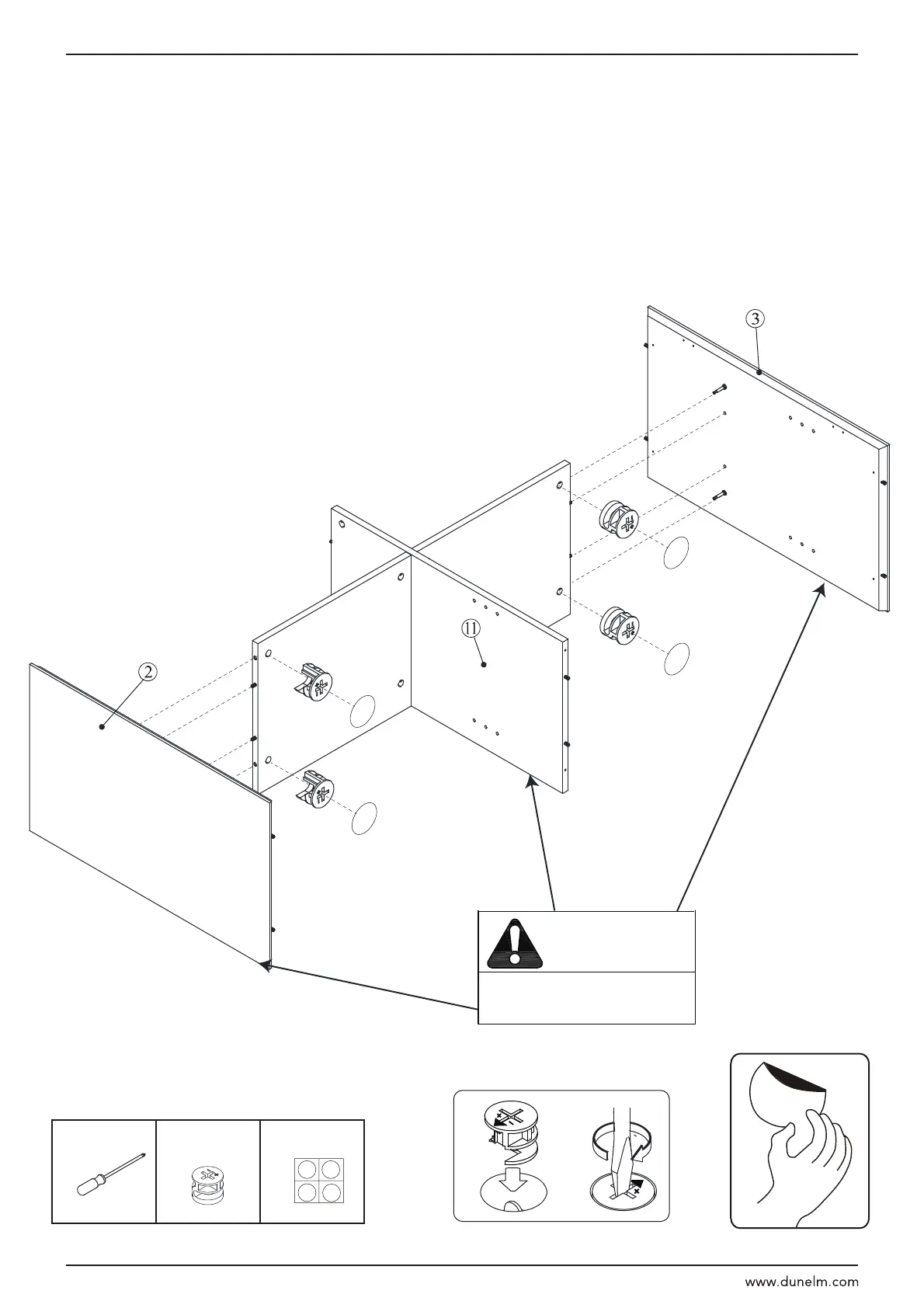 3

11

2

www.dunelm.com