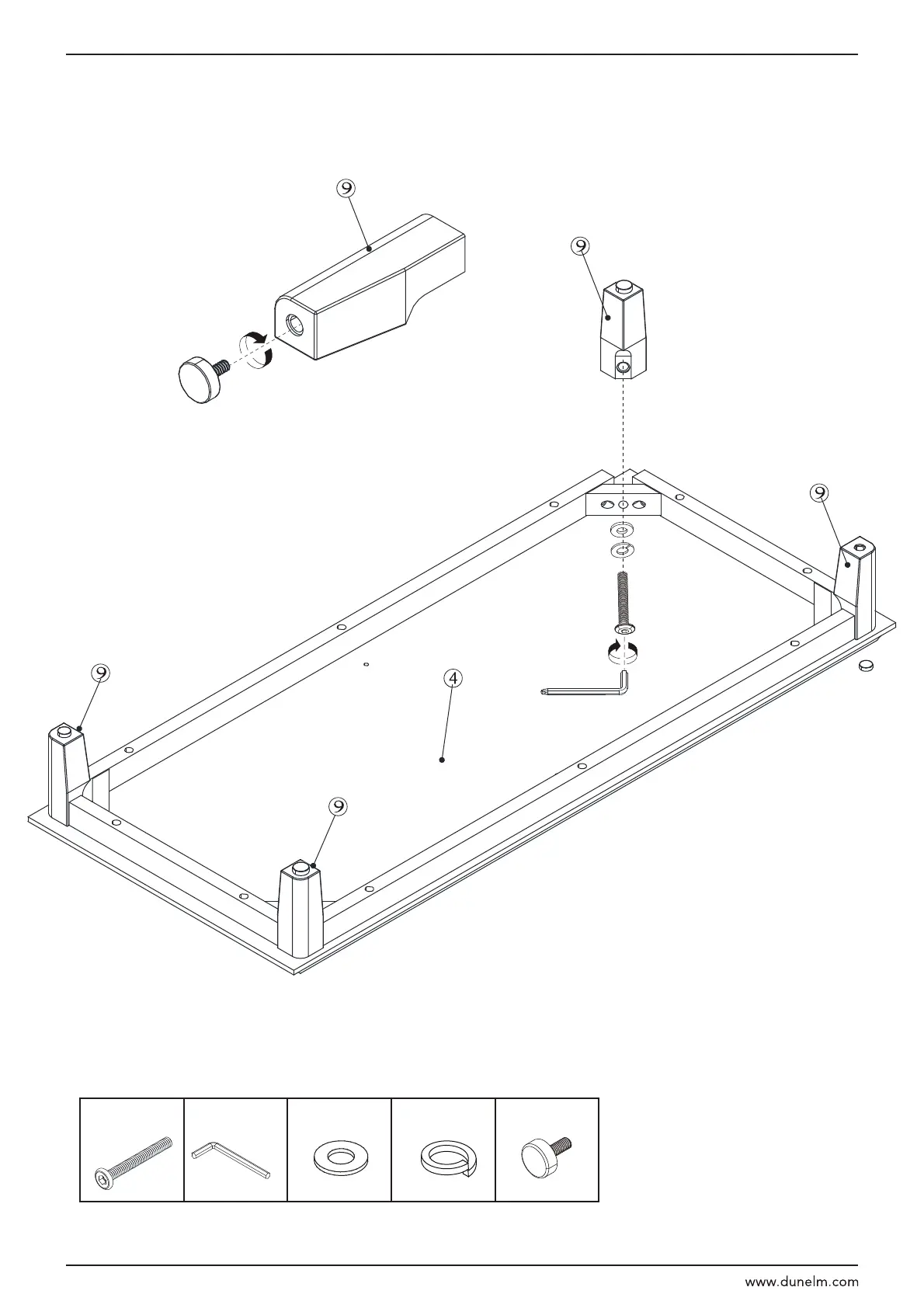 9

9

9

9

4

9

www.dunelm.com