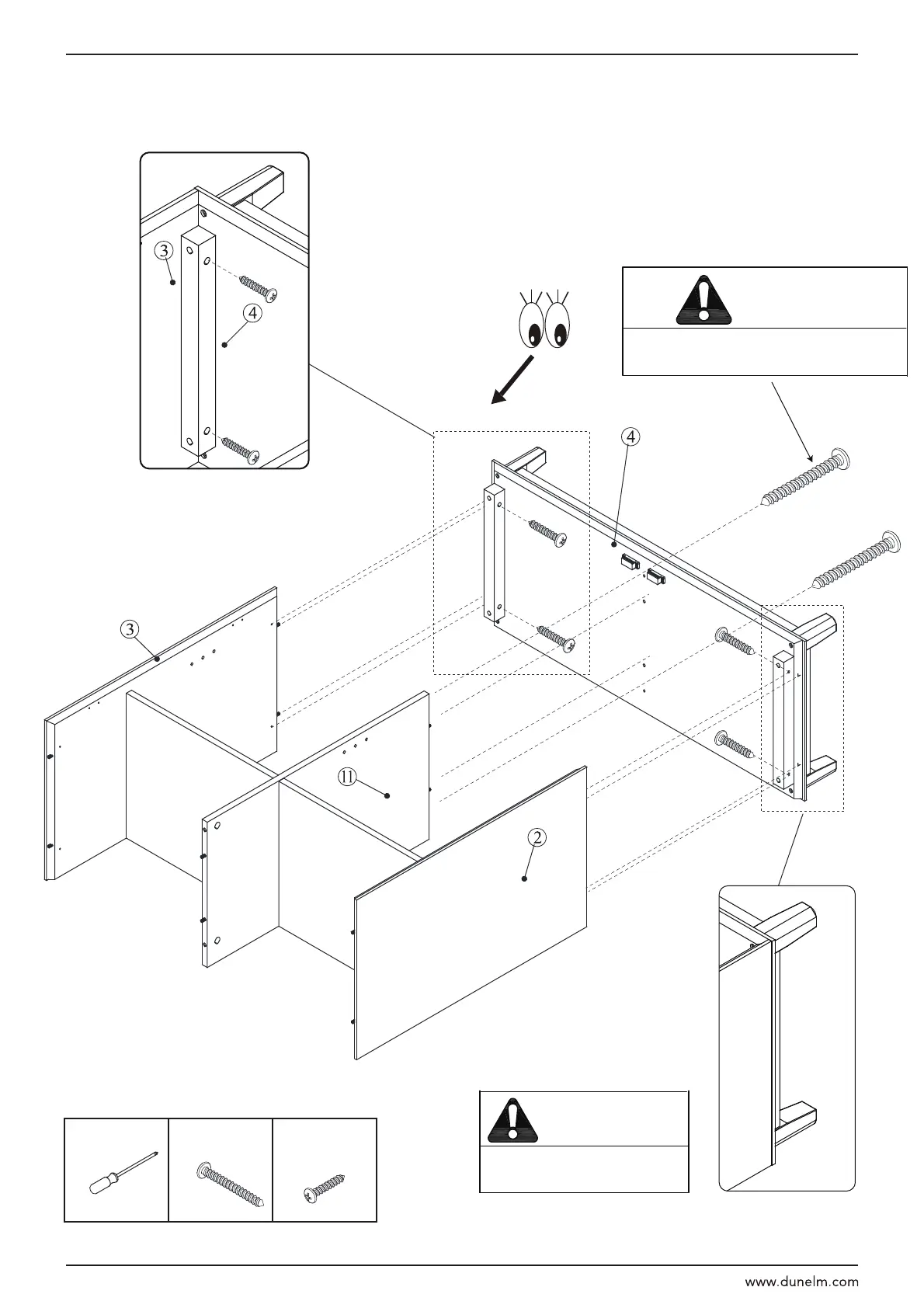 3

4

4

3

11

2

www.dunelm.com