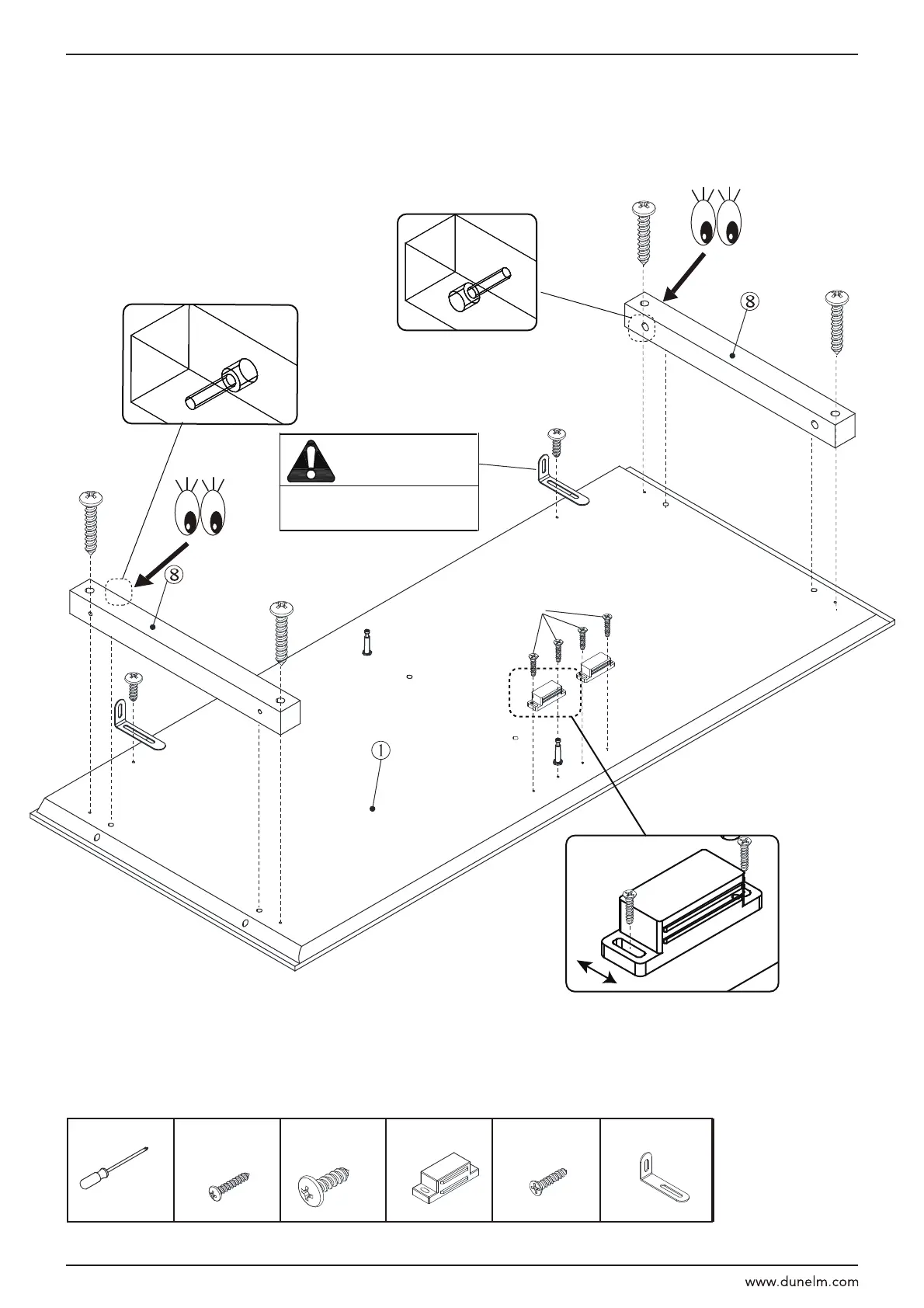 8

8

1

www.dunelm.com