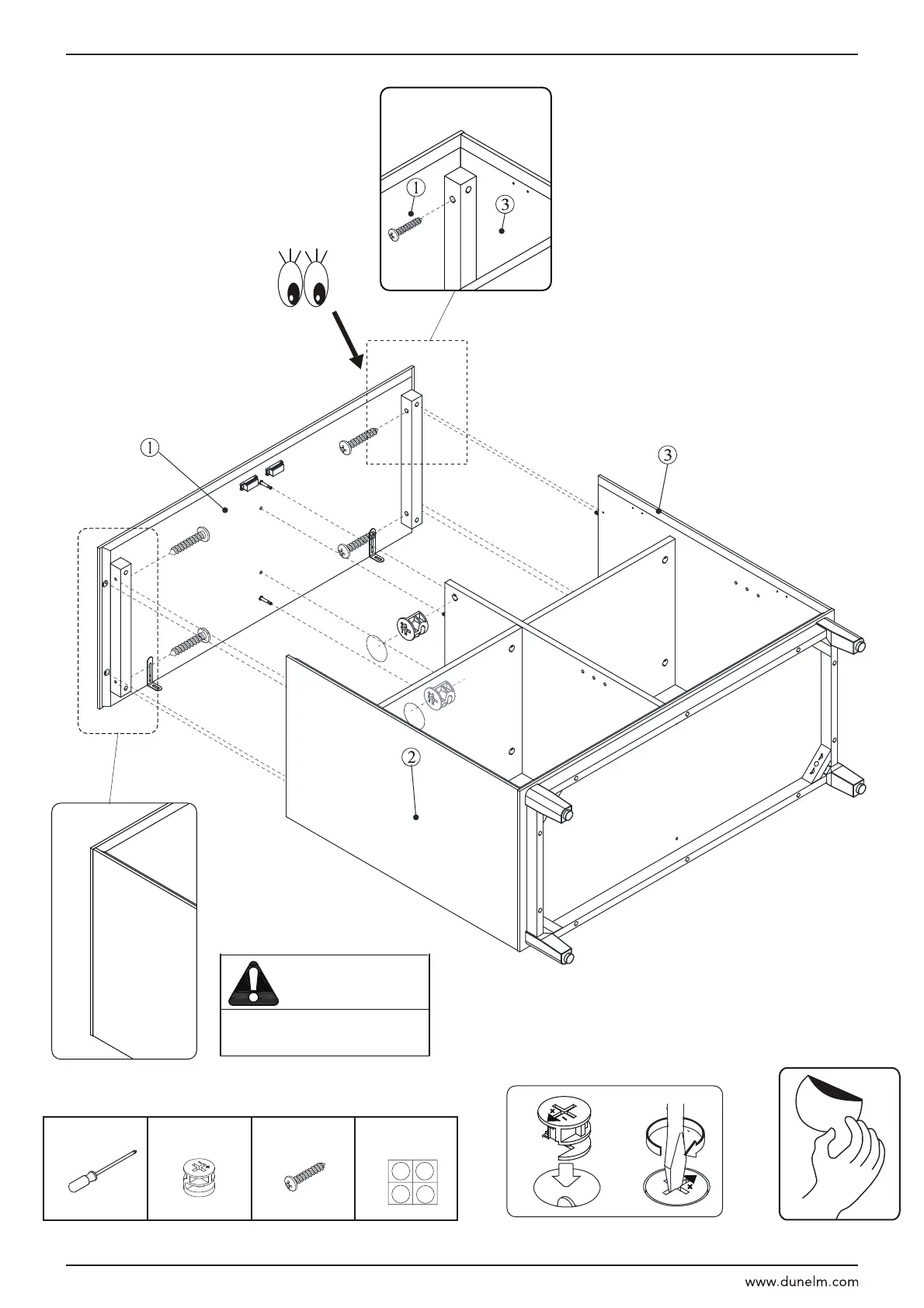 ①
③
①
③
②
www.dunelm.com