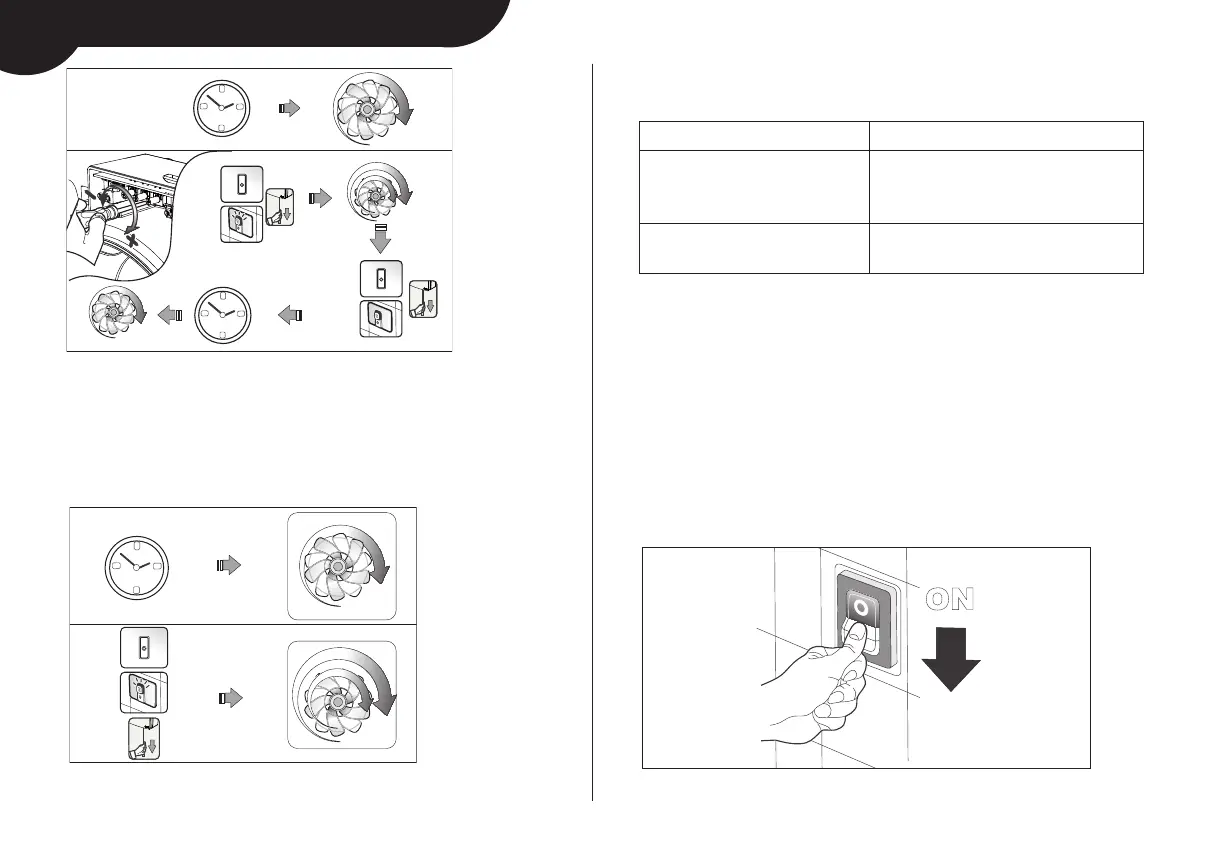 ON