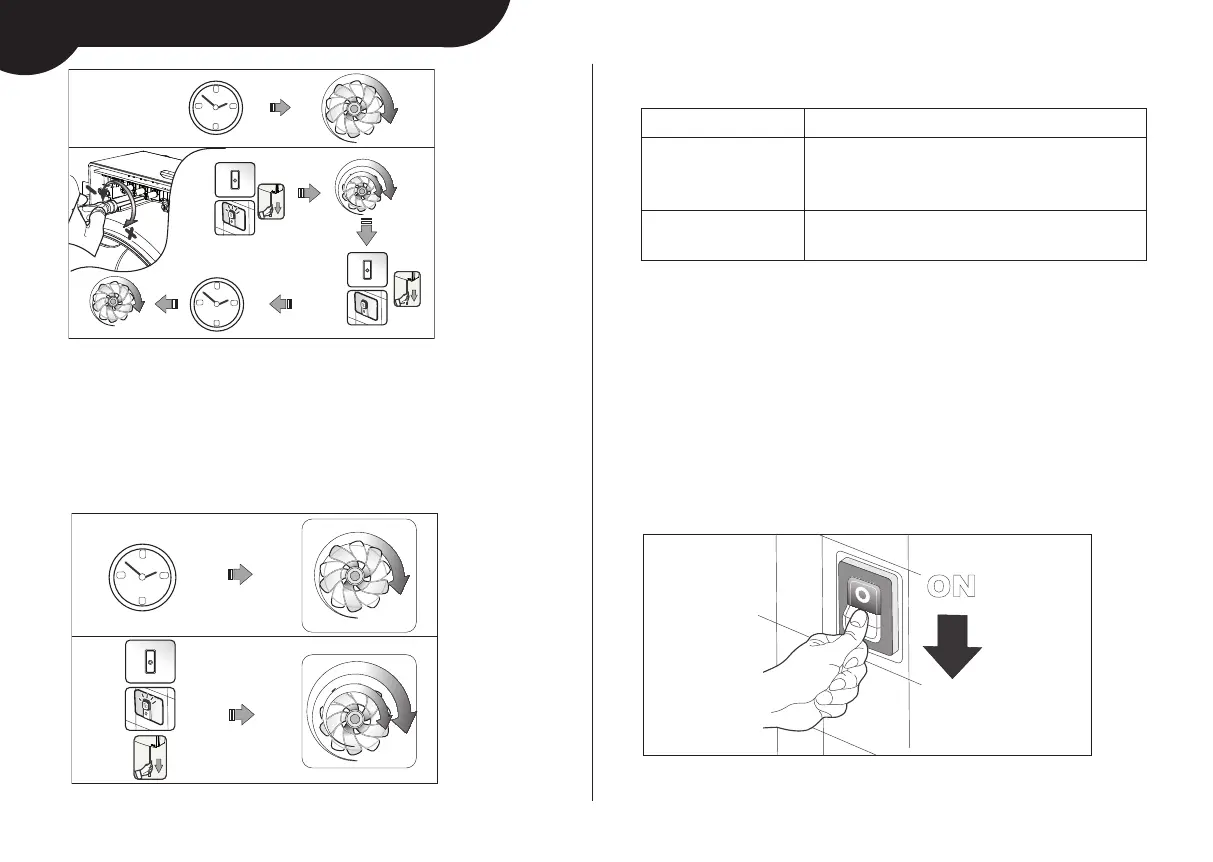 ON