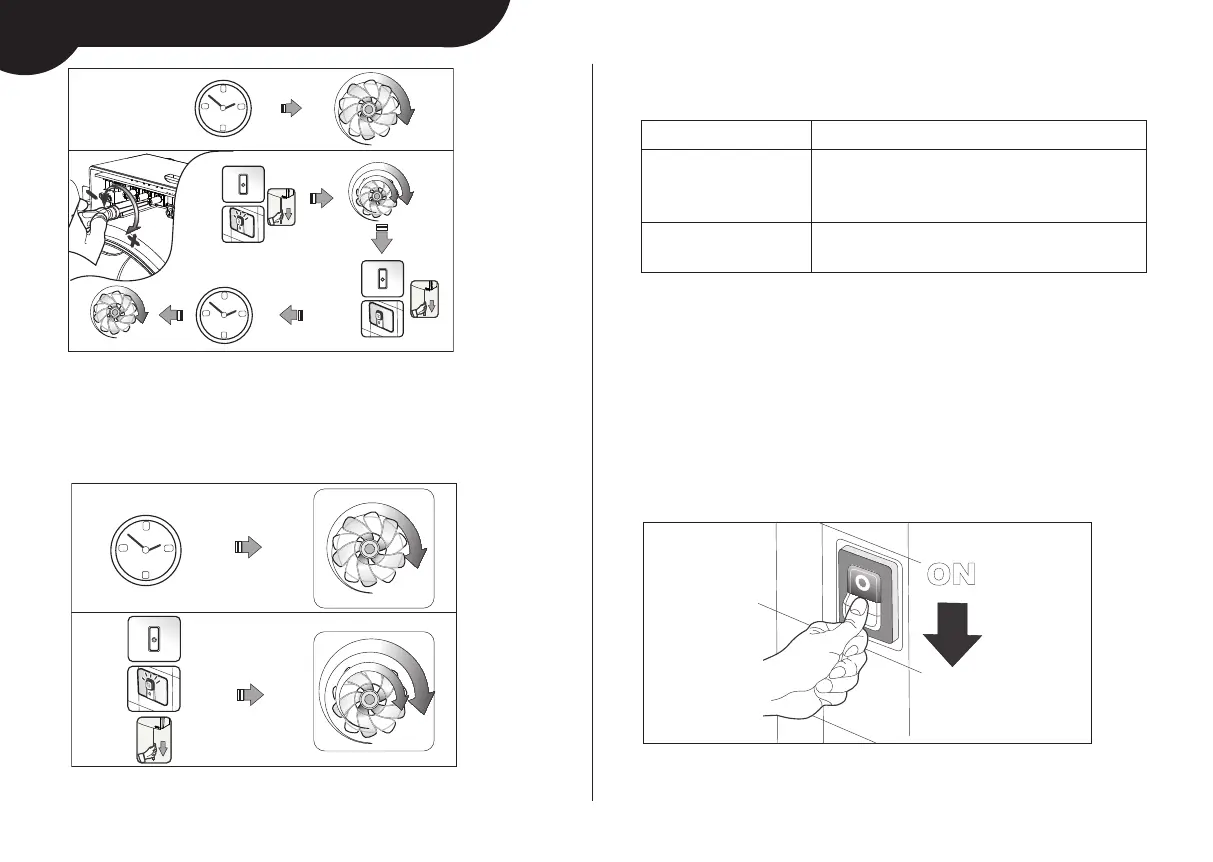 ON