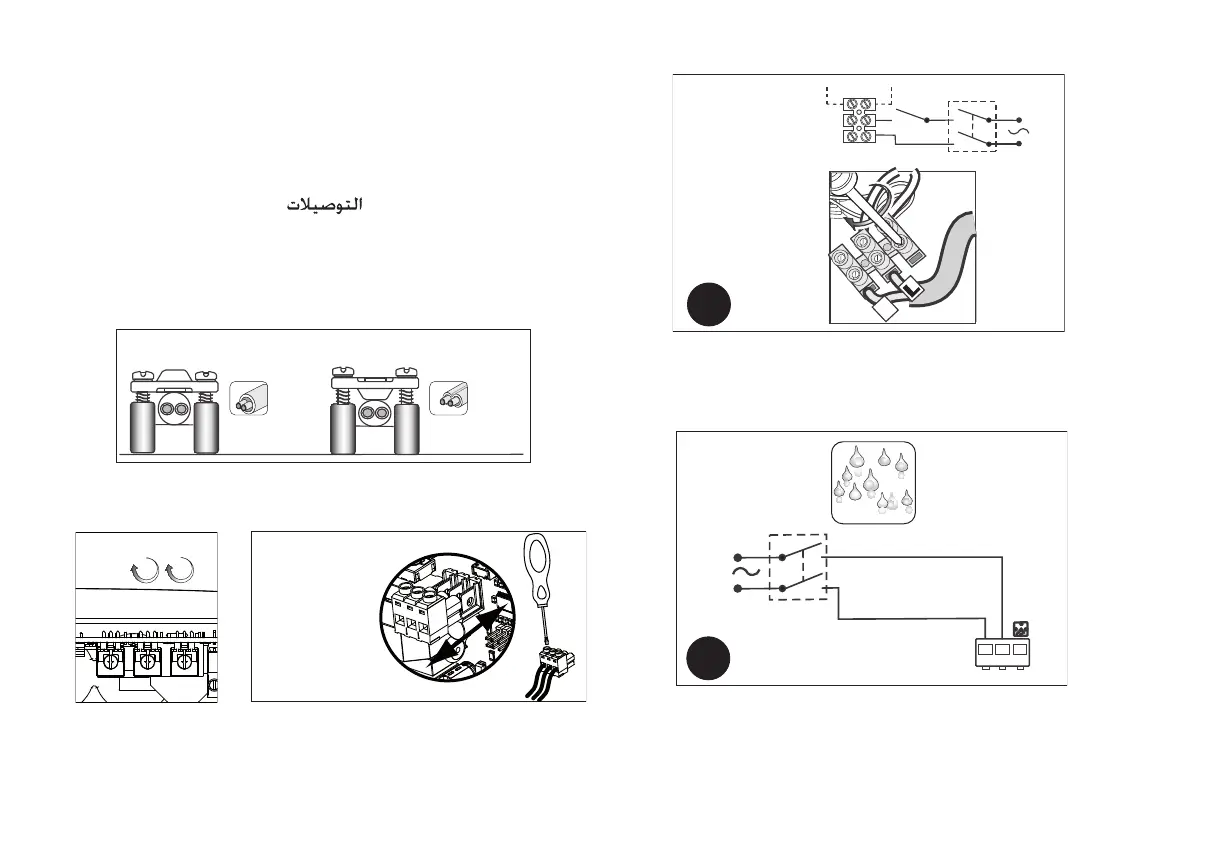 التوصيلات